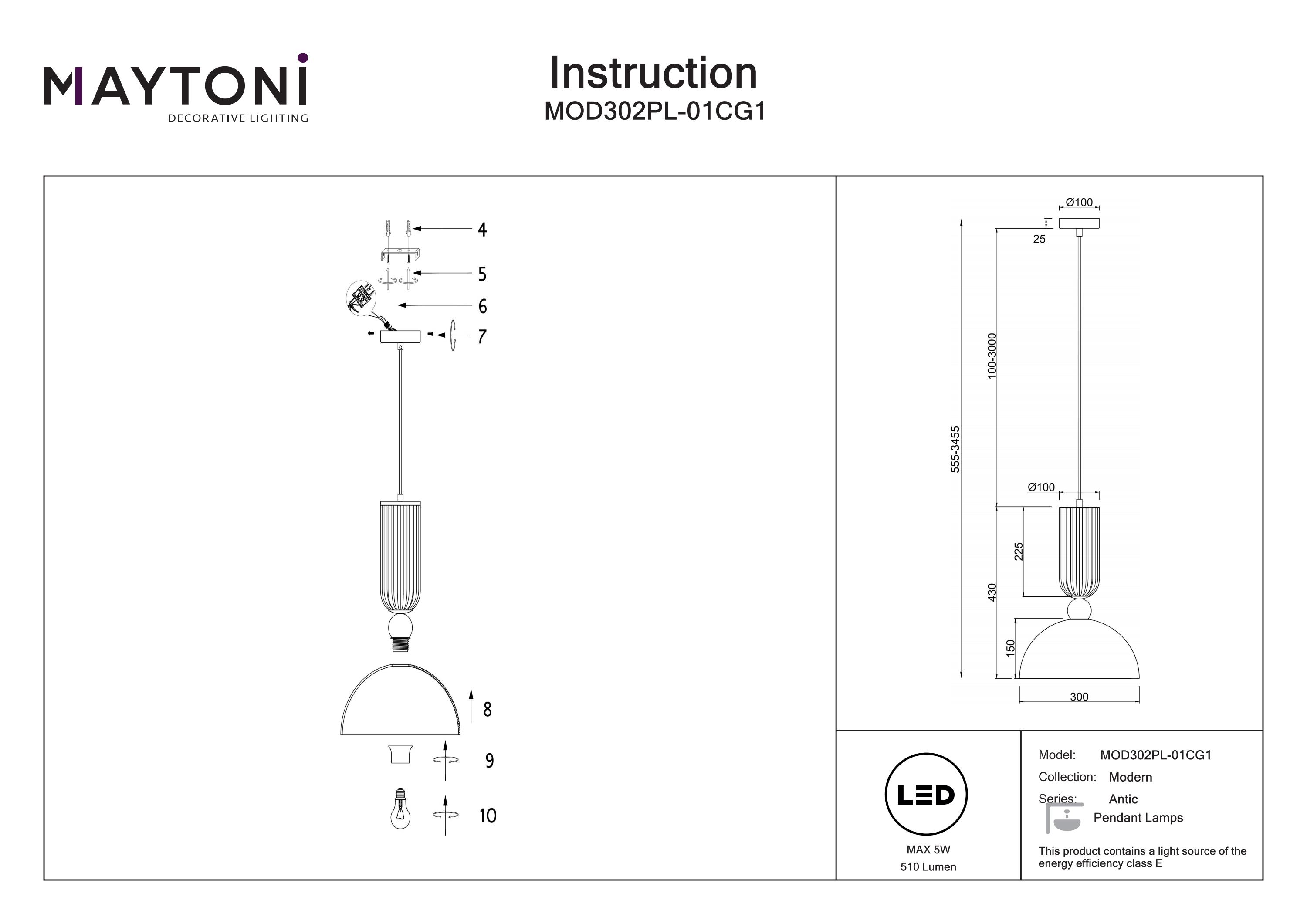 MAYTONI
DECORATIVE LIGHTING

Instruction
MOD302PL-01CG1

4
5
6
7
8
9
10

Ø100
25
100-3000
555-3455
Ø100
225
430
150
300

LED
MAX 5W
510 Lumen

Model: MOD302PL-01CG1
Collection: Modern
Series: Antic
Pendant Lamps

This product contains a light source of the energy efficiency class E