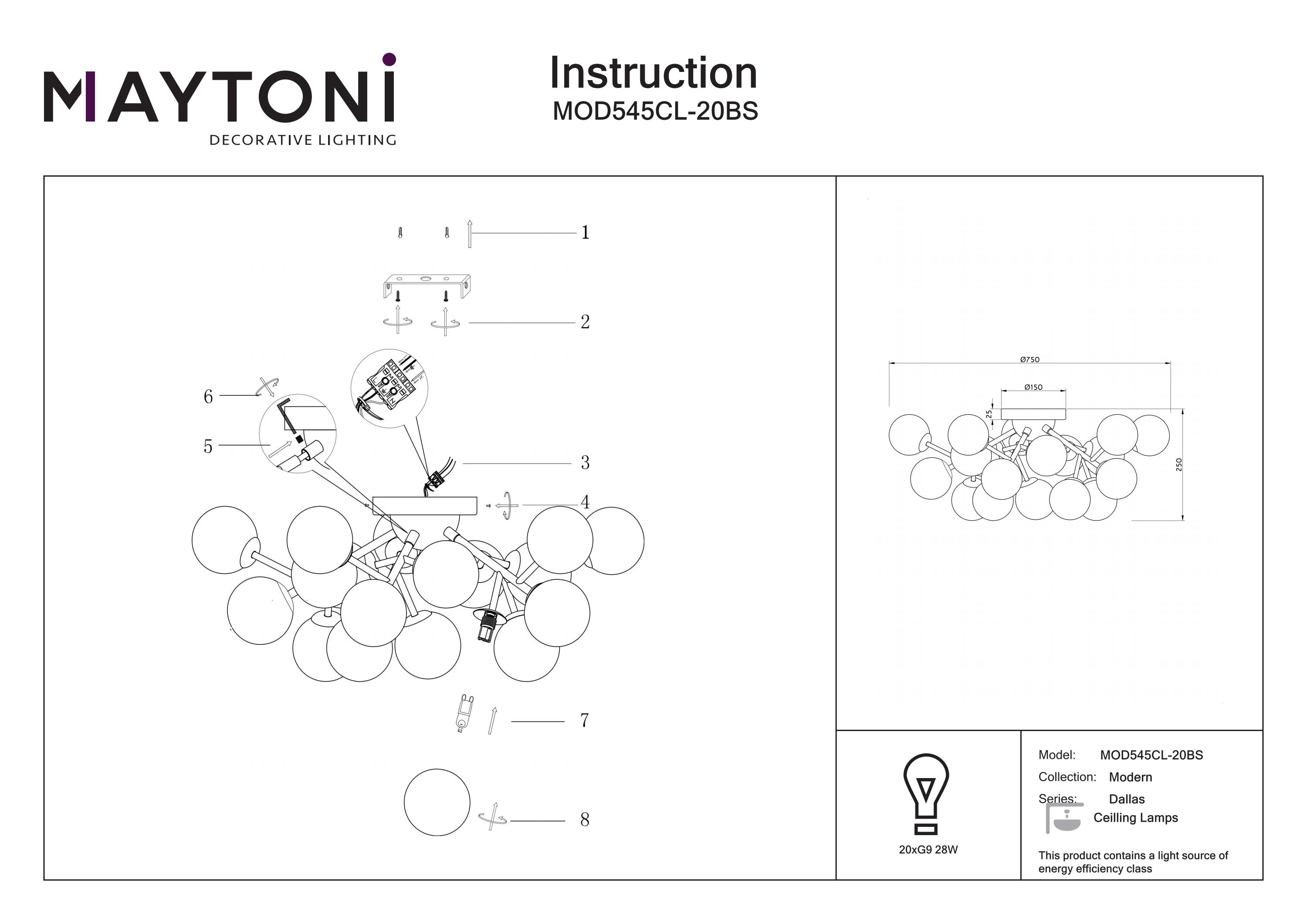 MAYTONI
DECORATIVE LIGHTING

Instruction
MOD545CL-20BS

1
2
6
5
3
4
7
8

Ø750
Ø150
25
250

20xG9 28W

Model: MOD545CL-20BS
Collection: Modern
Series: Dallas
Ceilling Lamps

This product contains a light source of energy efficiency class