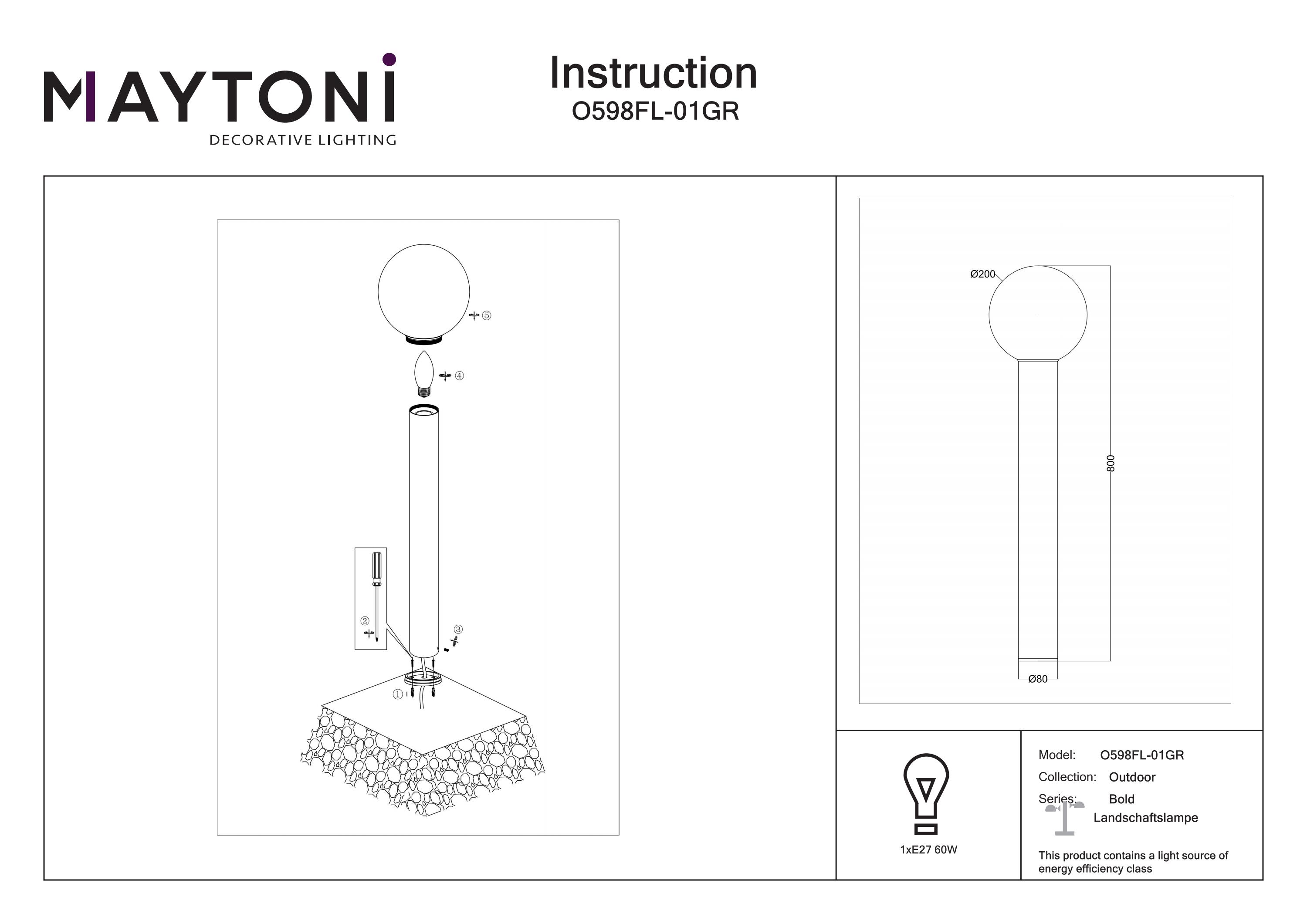 MAYTONI
DECORATIVE LIGHTING

Instruction
O598FL-01GR

⑤

④

②

③

①

Ø200

800

Ø80

1xE27 60W

Model: O598FL-01GR
Collection: Outdoor
Series: Bold
Landschaftslampe

This product contains a light source of energy efficiency class