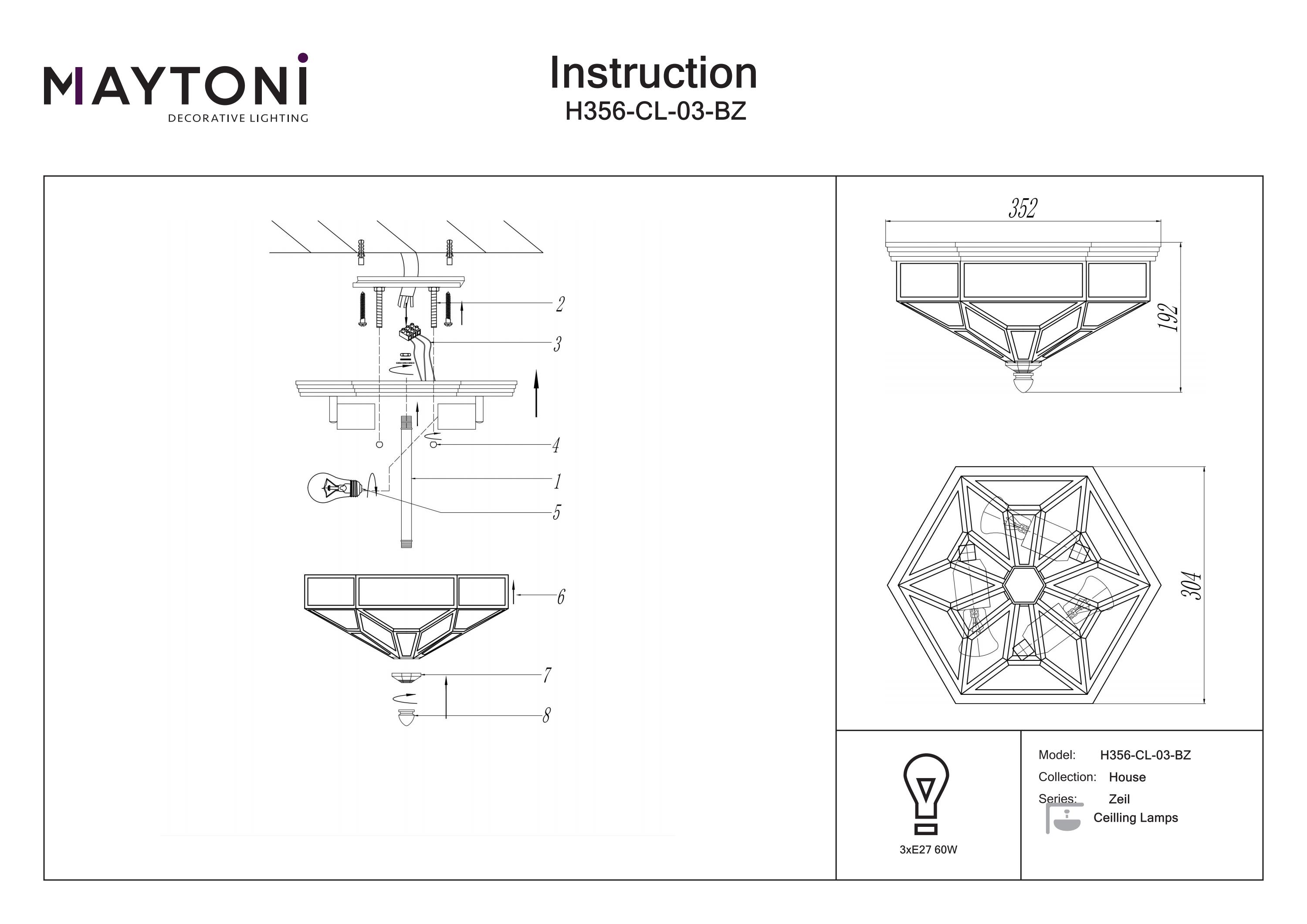 MAYTONI
DECORATIVE LIGHTING

Instruction
H356-CL-03-BZ

2
3
4
1
5
6
7
8

352
192

304

3xE27 60W

Model: H356-CL-03-BZ
Collection: House
Series: Zeil
Ceilling Lamps