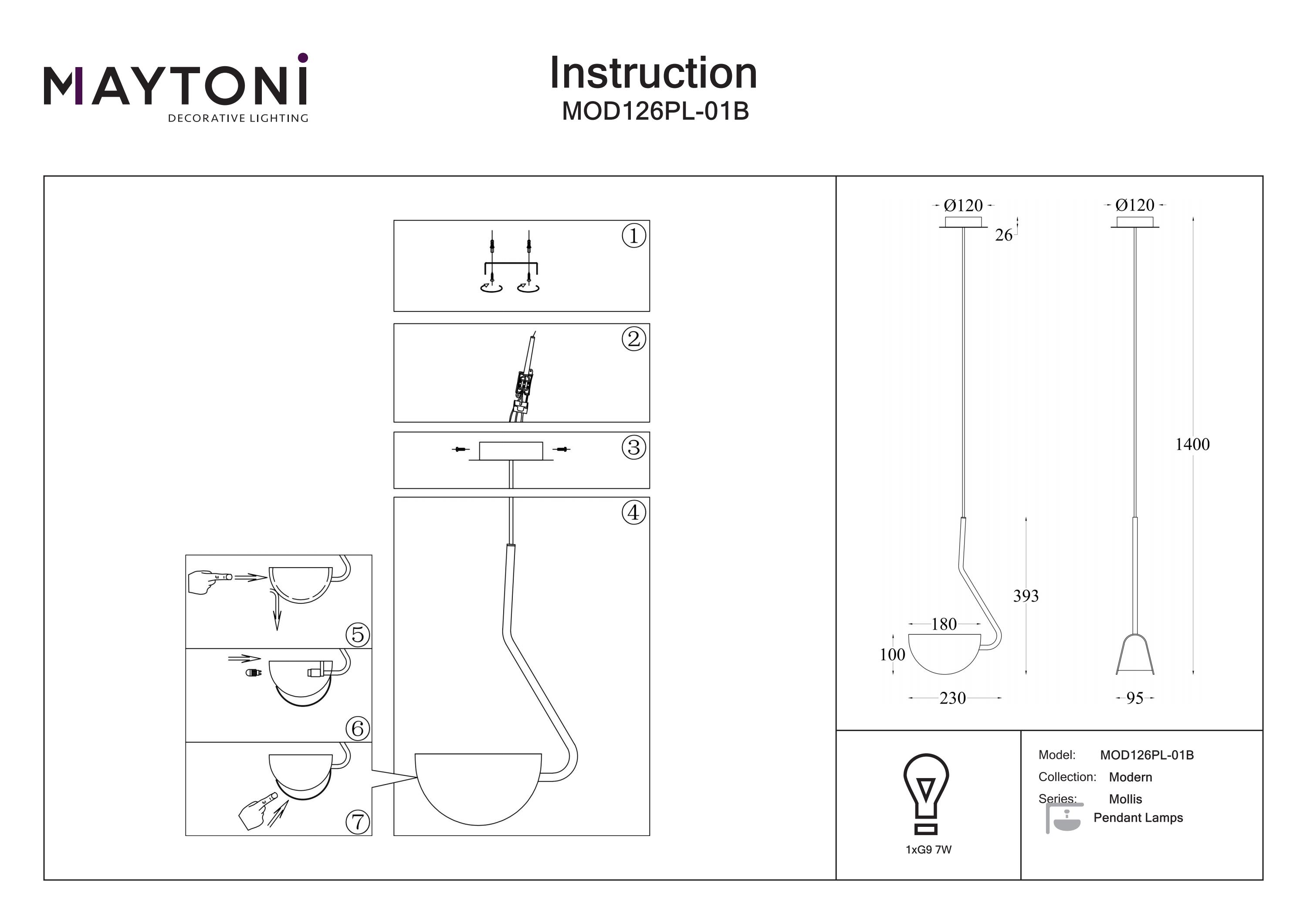 MAYTONI
DECORATIVE LIGHTING

Instruction
MOD126PL-01B

①
②
③
④
⑤
⑥
⑦

Ø120
26
Ø120
1400
393
180
100
230
95

1xG9 7W

Model: MOD126PL-01B
Collection: Modern
Series: Mollis
Pendant Lamps