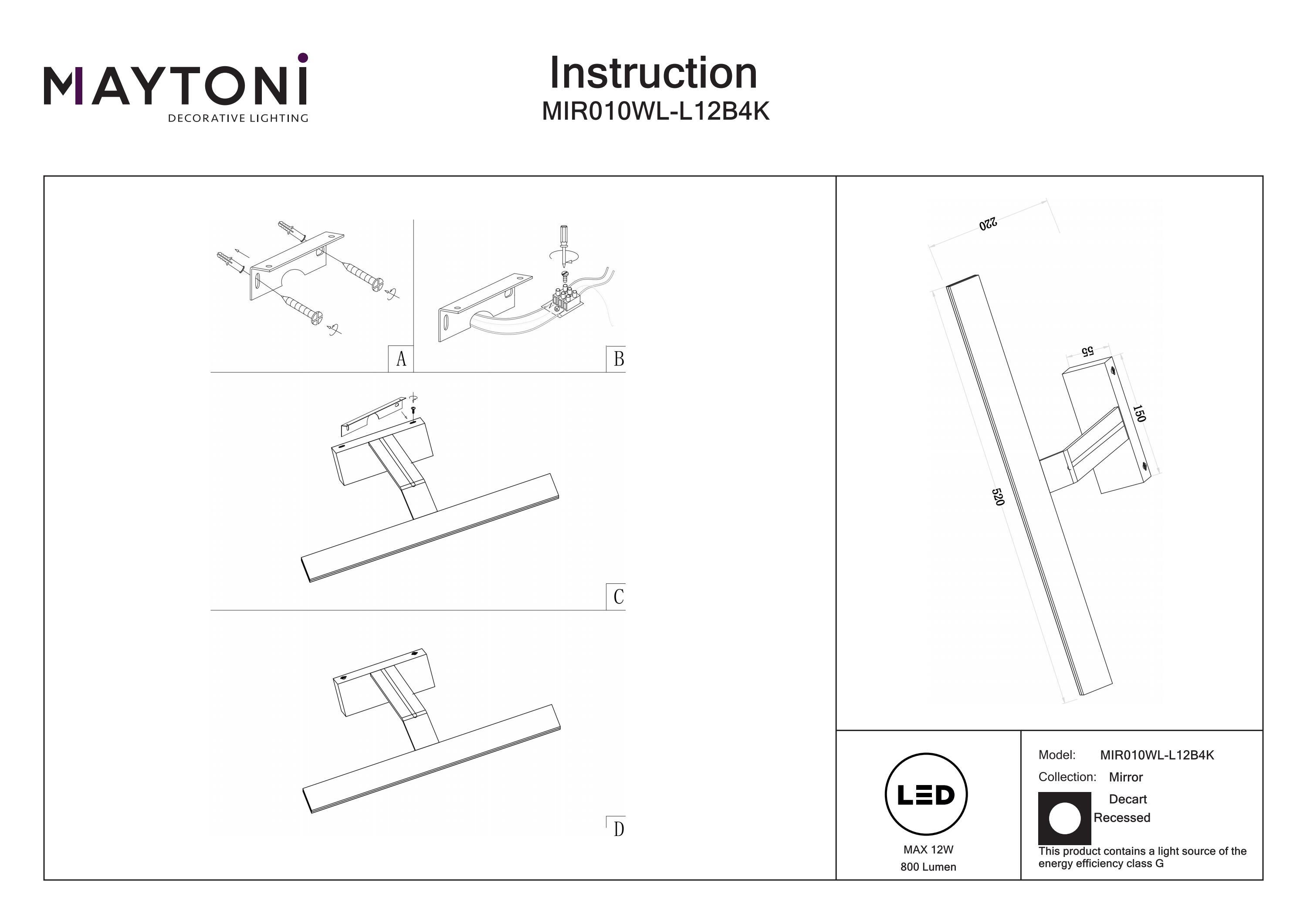 MAYTONI
DECORATIVE LIGHTING

Instruction
MIR010WL-L12B4K

A

B

C

D

220

55

150

520

LED

MAX 12W
800 Lumen

Model: MIR010WL-L12B4K
Collection: Mirror
Decart
Recessed
This product contains a light source of the energy efficiency class G