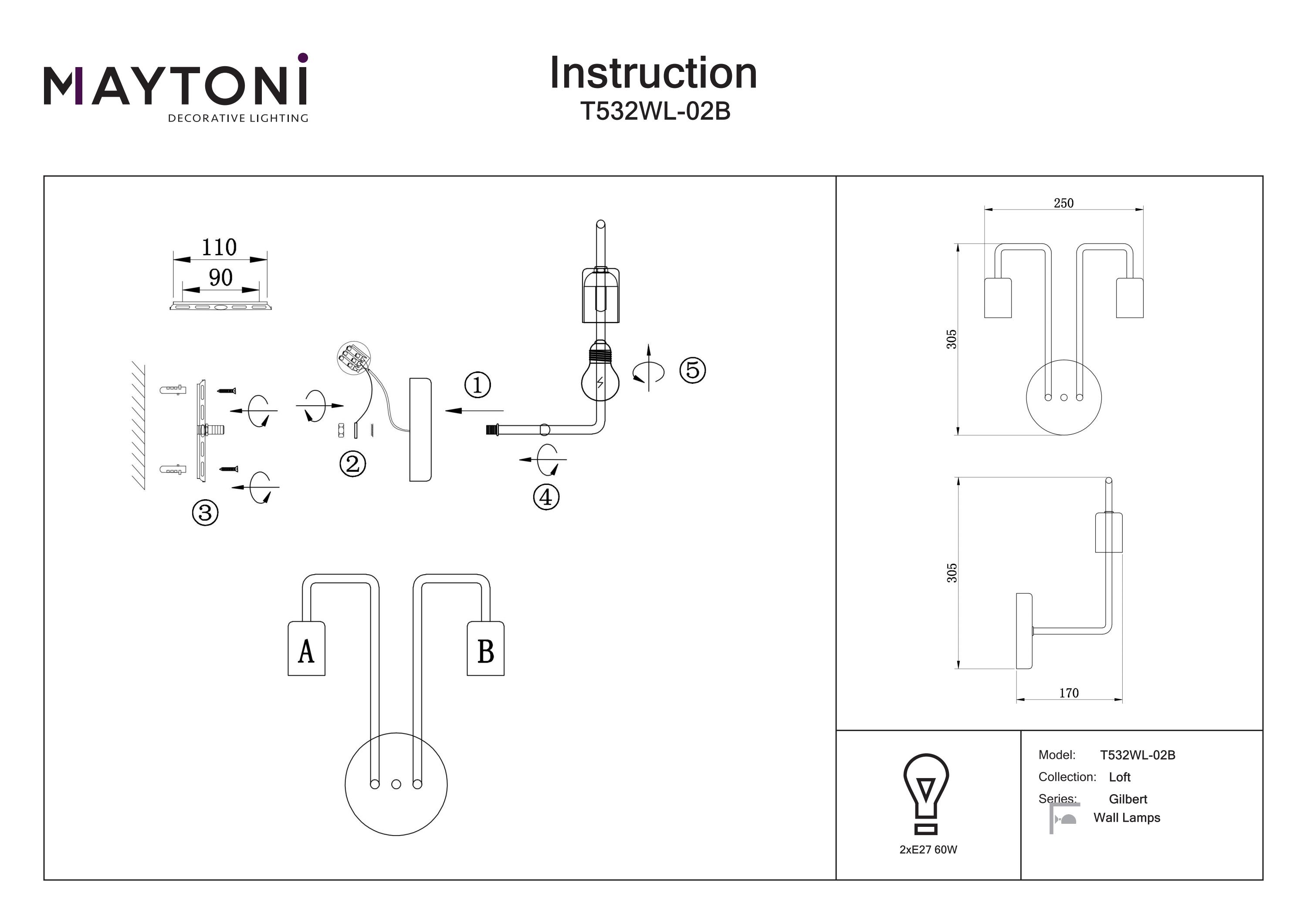 MAYTONI
DECORATIVE LIGHTING

Instruction
T532WL-02B

110
90

①
②
③
④
⑤

A
B

250
305
305
170

2xE27 60W

Model: T532WL-02B
Collection: Loft
Series: Gilbert
Wall Lamps