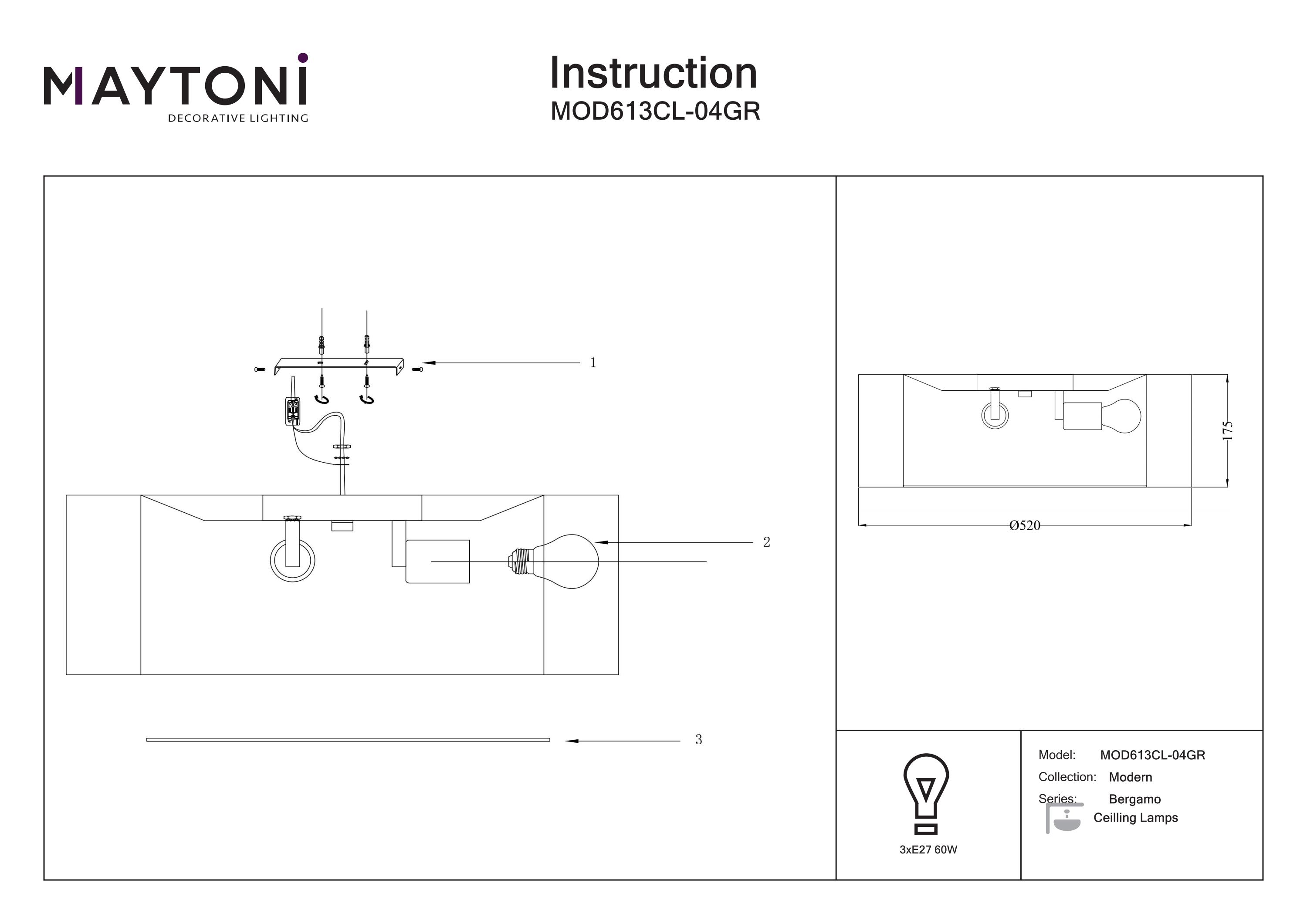 MAYTONI
DECORATIVE LIGHTING

Instruction
MOD613CL-04GR

1

2

3

175

Ø520

3xE27 60W

Model: MOD613CL-04GR
Collection: Modern
Series: Bergamo
Ceilling Lamps