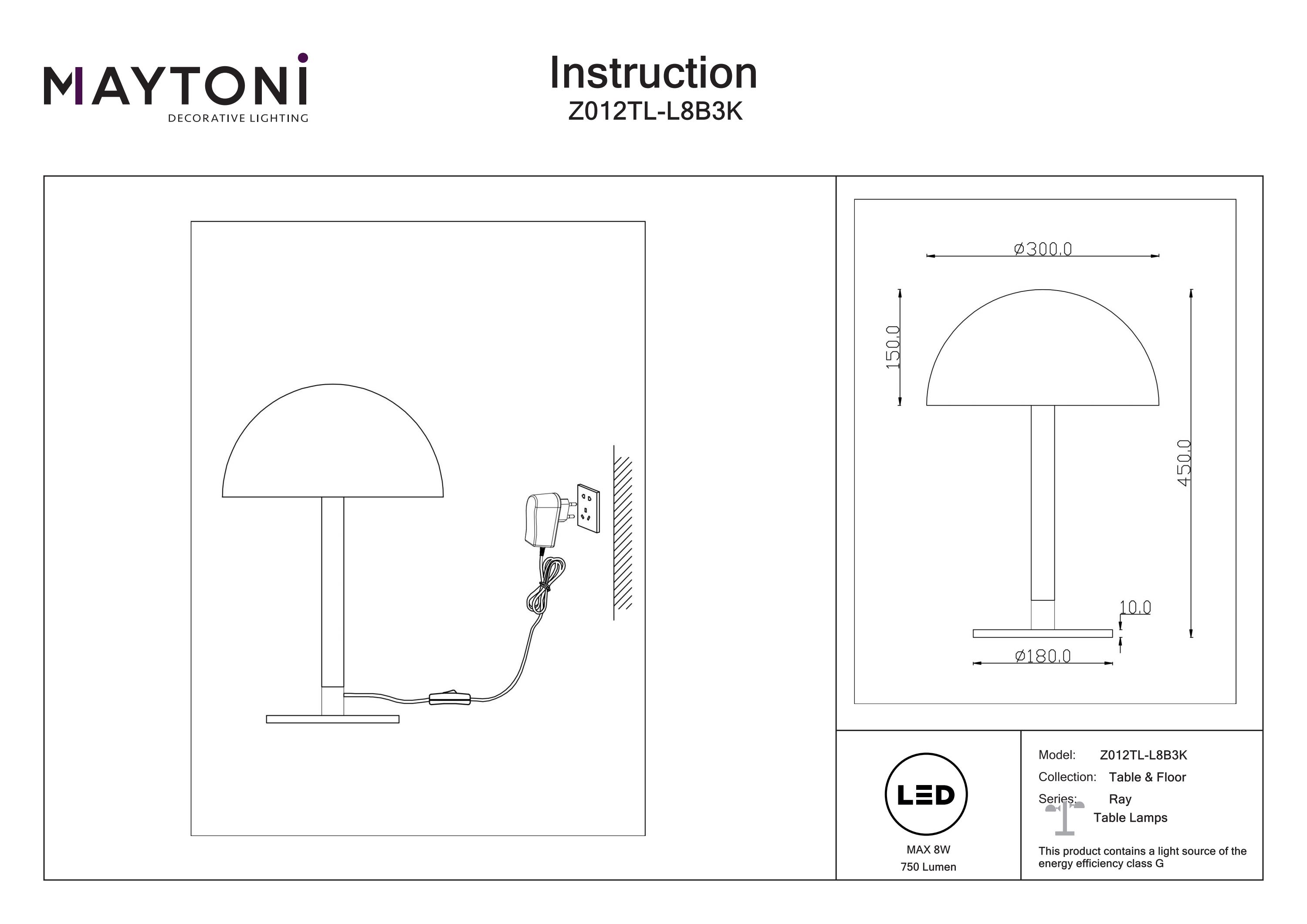 MAYTONI
DECORATIVE LIGHTING

Instruction
Z012TL-L8B3K

ø300.0

150.0

450.0

10.0

ø180.0

LED

MAX 8W
750 Lumen

Model: Z012TL-L8B3K
Collection: Table & Floor
Series: Ray
Table Lamps

This product contains a light source of the energy efficiency class G