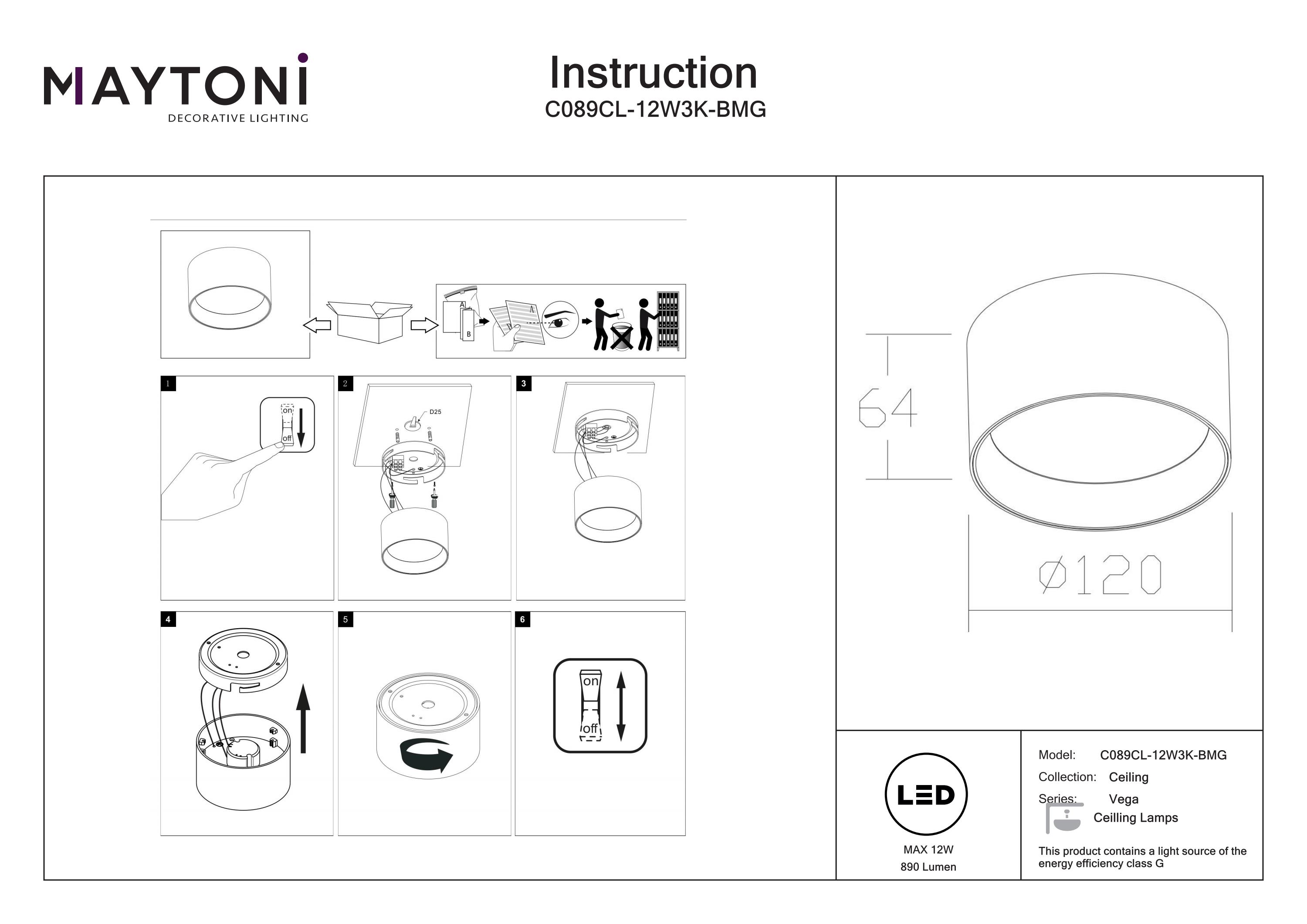 MAYTONI
DECORATIVE LIGHTING

Instruction
C089CL-12W3K-BMG

A
B
A

1
on
off

2
D25

3

4

5

6
on
off

64

Ø120

LED
MAX 12W
890 Lumen

Model: C089CL-12W3K-BMG
Collection: Ceiling
Series: Vega
Ceilling Lamps

This product contains a light source of the energy efficiency class G