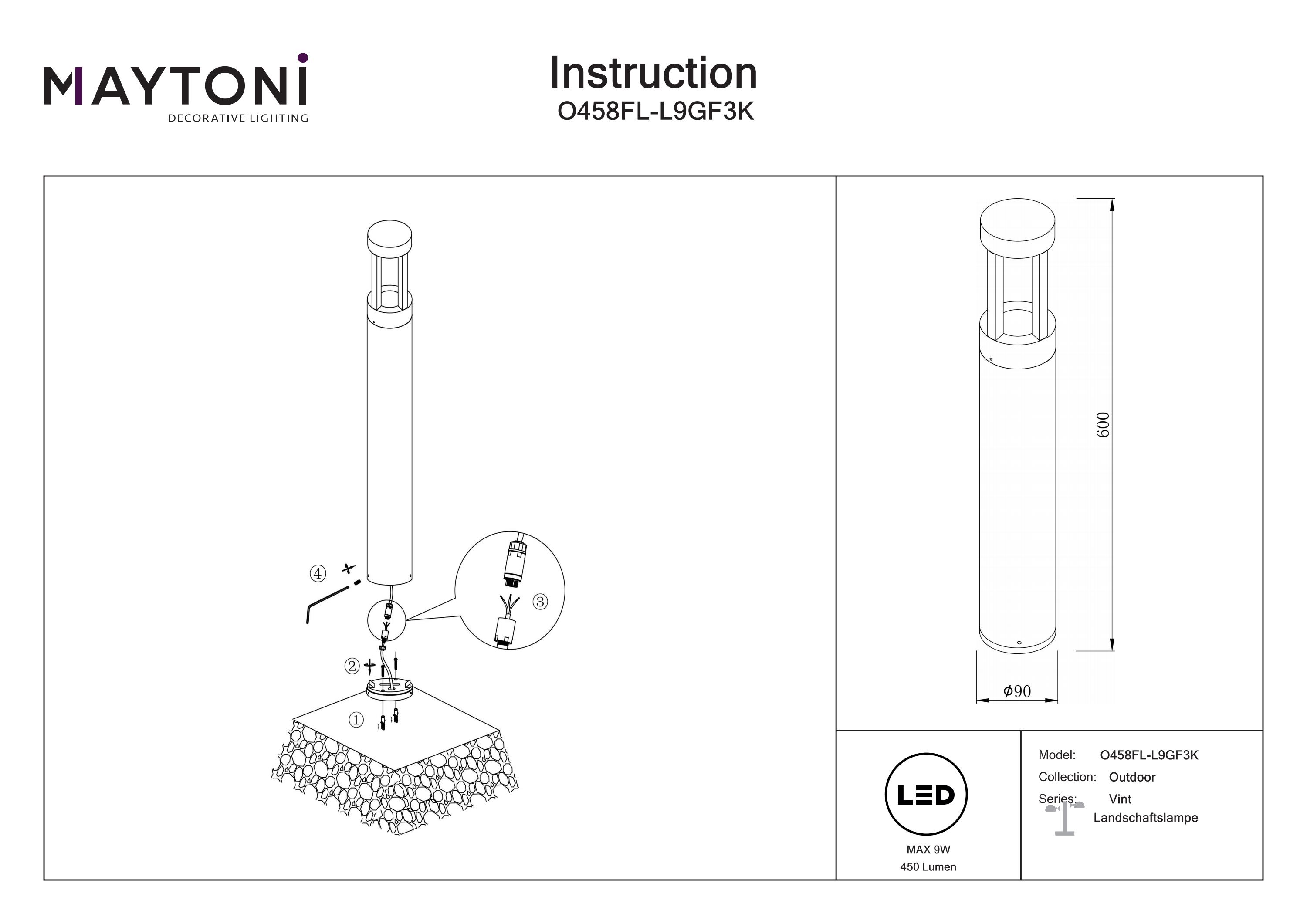 MAYTONI
DECORATIVE LIGHTING

Instruction
O458FL-L9GF3K

④

③

②

①

600

$\phi 90$

LED

MAX 9W
450 Lumen

Model: O458FL-L9GF3K
Collection: Outdoor
Series: Vint
Landschaftslampe