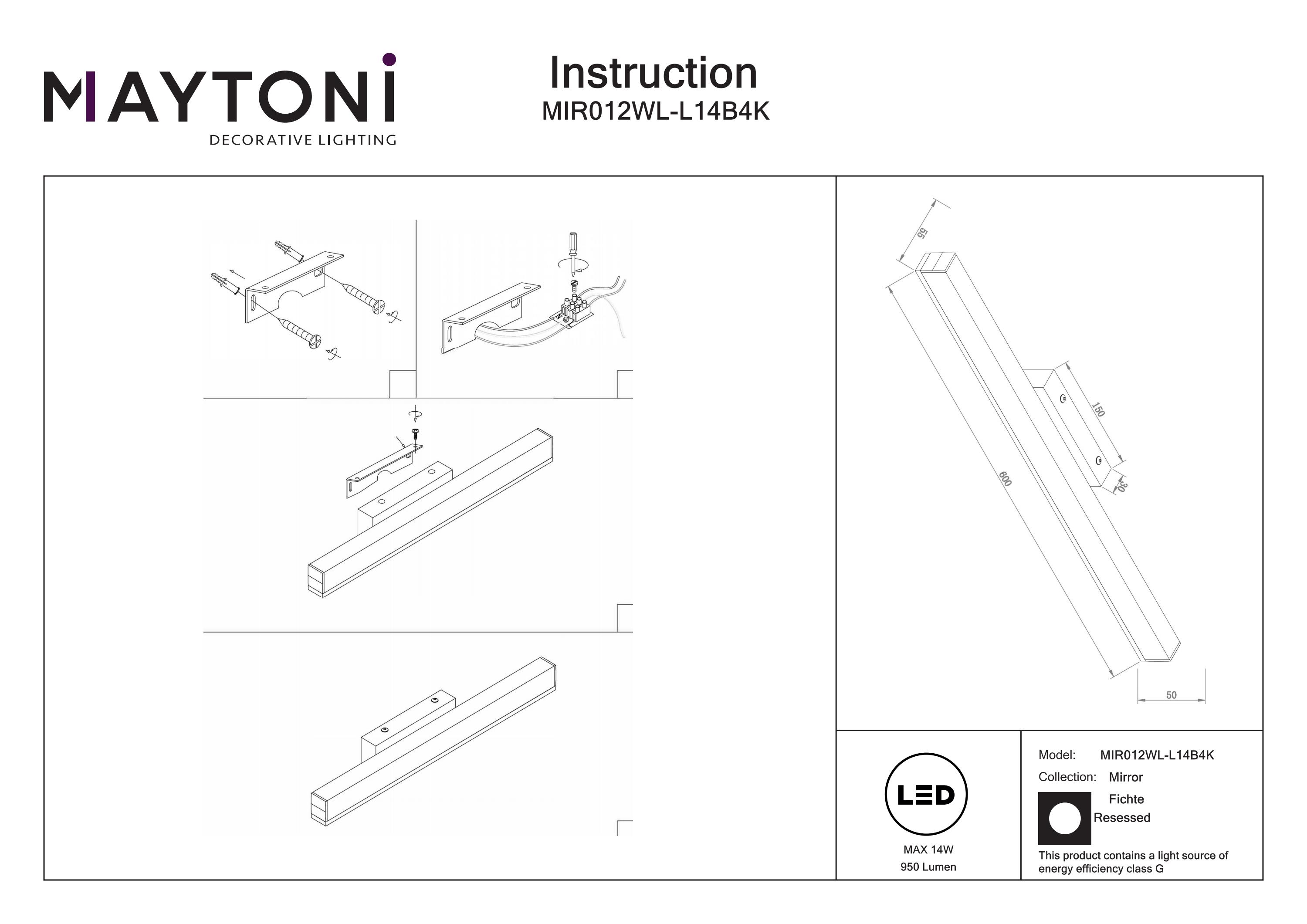 MAYTONI
DECORATIVE LIGHTING

Instruction
MIR012WL-L14B4K

55

150

600

30

50

LED

MAX 14W
950 Lumen

Model: MIR012WL-L14B4K
Collection: Mirror
Fichte
Resessed
This product contains a light source of energy efficiency class G