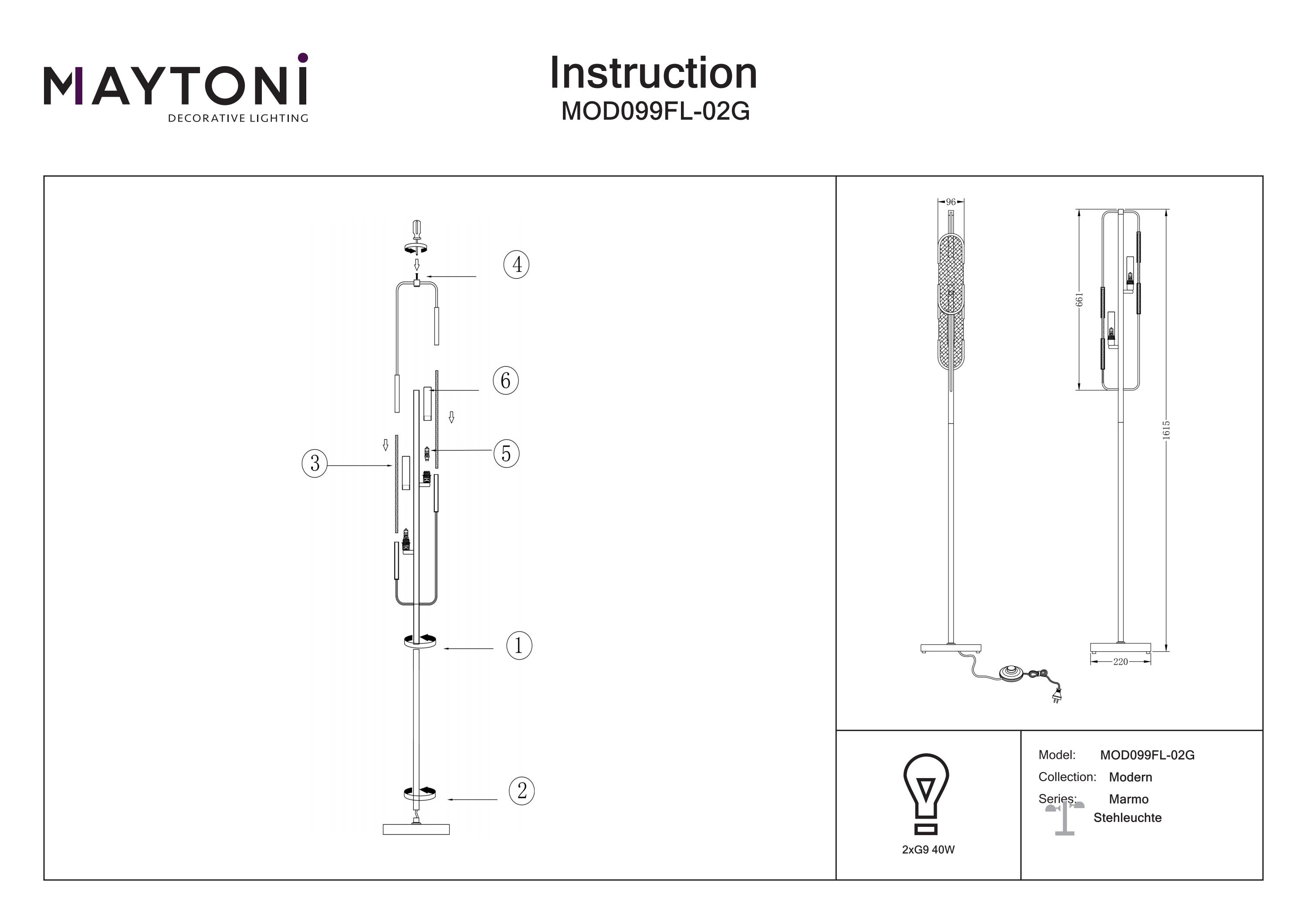 MAYTONI
DECORATIVE LIGHTING

Instruction
MOD099FL-02G

4
6
5
3
1
2

96
661
1615
220

2xG9 40W

Model: MOD099FL-02G
Collection: Modern
Series: Marmo
Stehleuchte