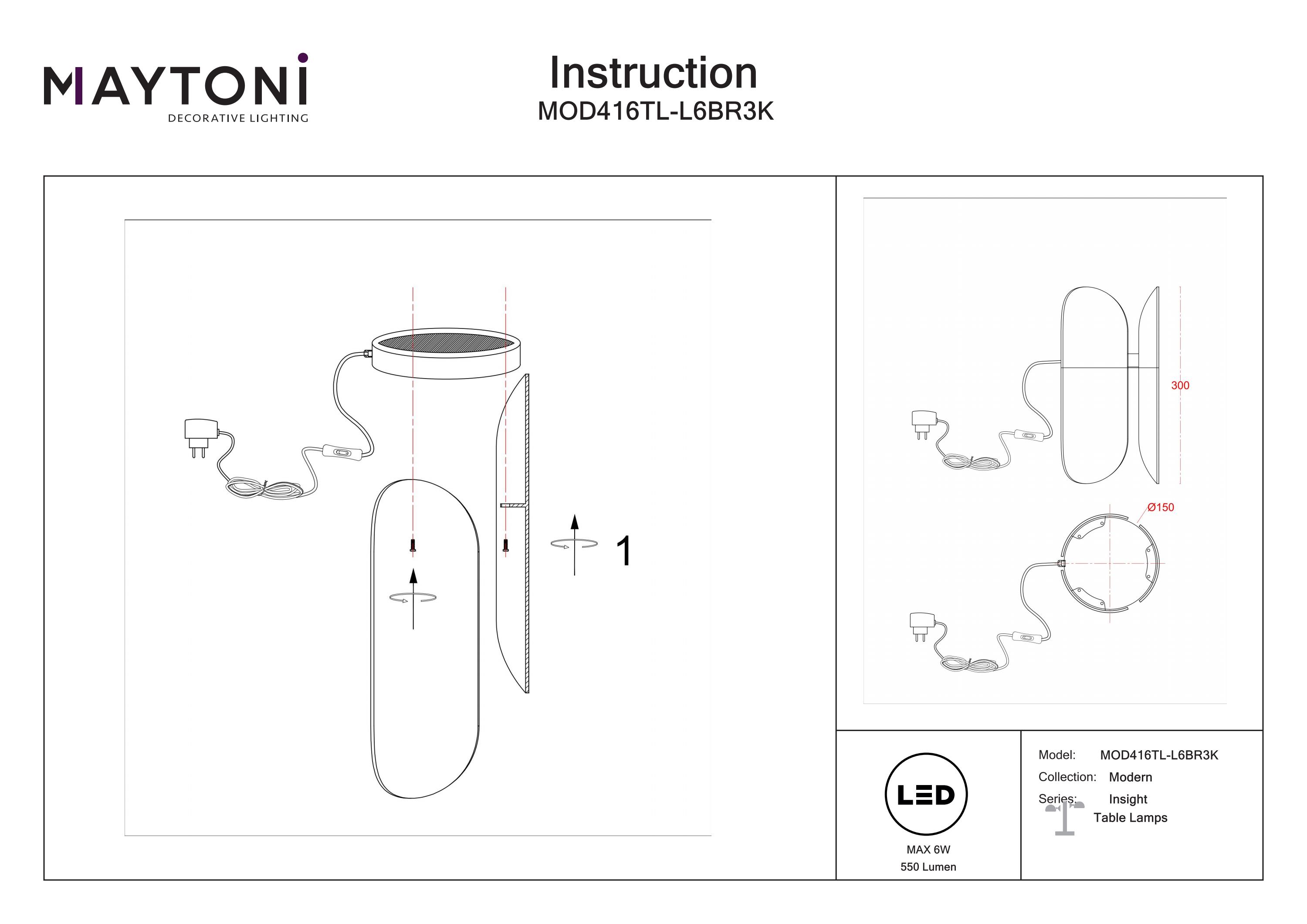 MAYTONI
DECORATIVE LIGHTING

Instruction
MOD416TL-L6BR3K

1

300

Ø150

LED
MAX 6W
550 Lumen

Model: MOD416TL-L6BR3K
Collection: Modern
Series: Insight
Table Lamps