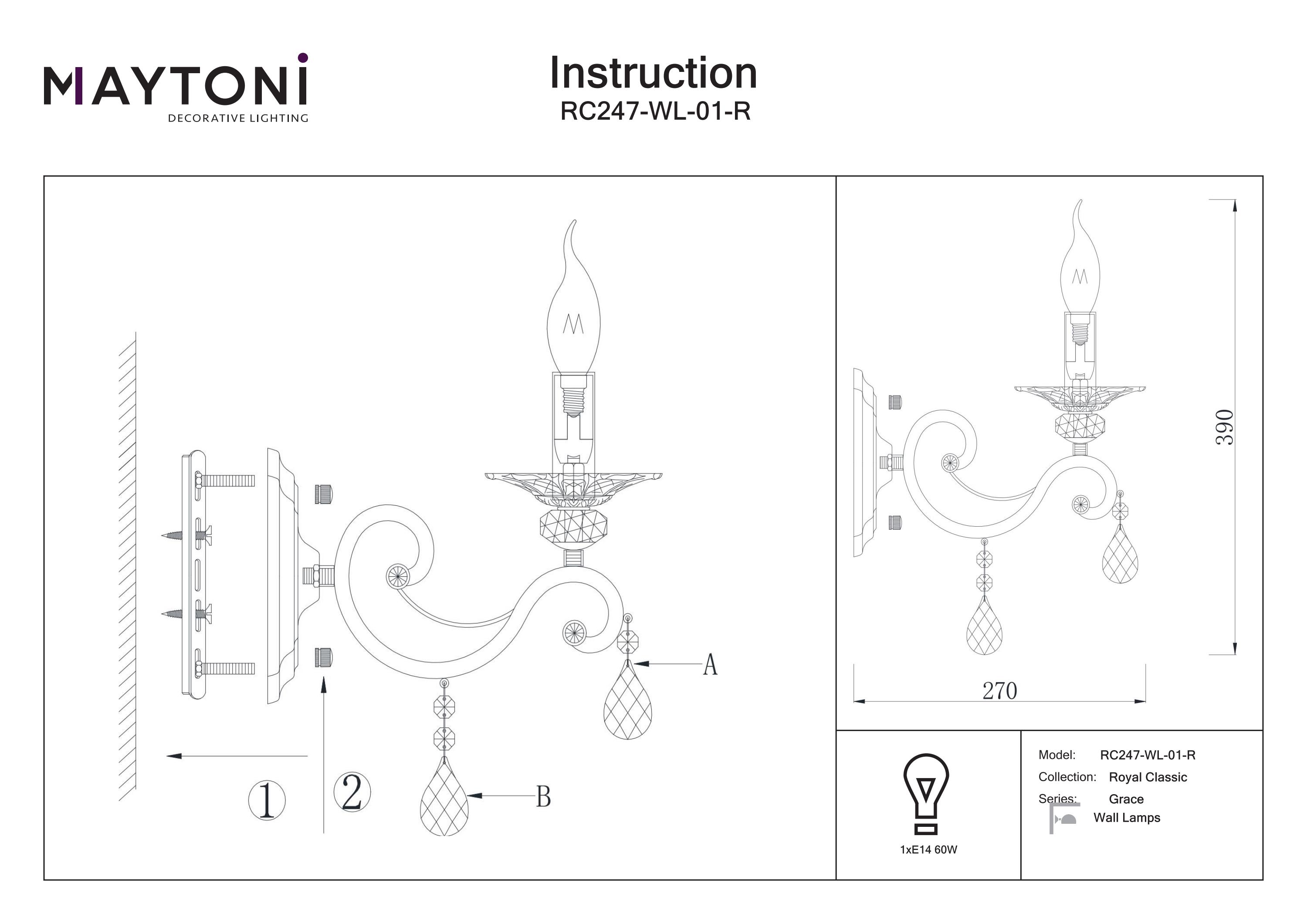 MAYTONI
DECORATIVE LIGHTING

Instruction
RC247-WL-01-R

A

B

1

2

390

270

1xE14 60W

Model: RC247-WL-01-R
Collection: Royal Classic
Series: Grace
Wall Lamps