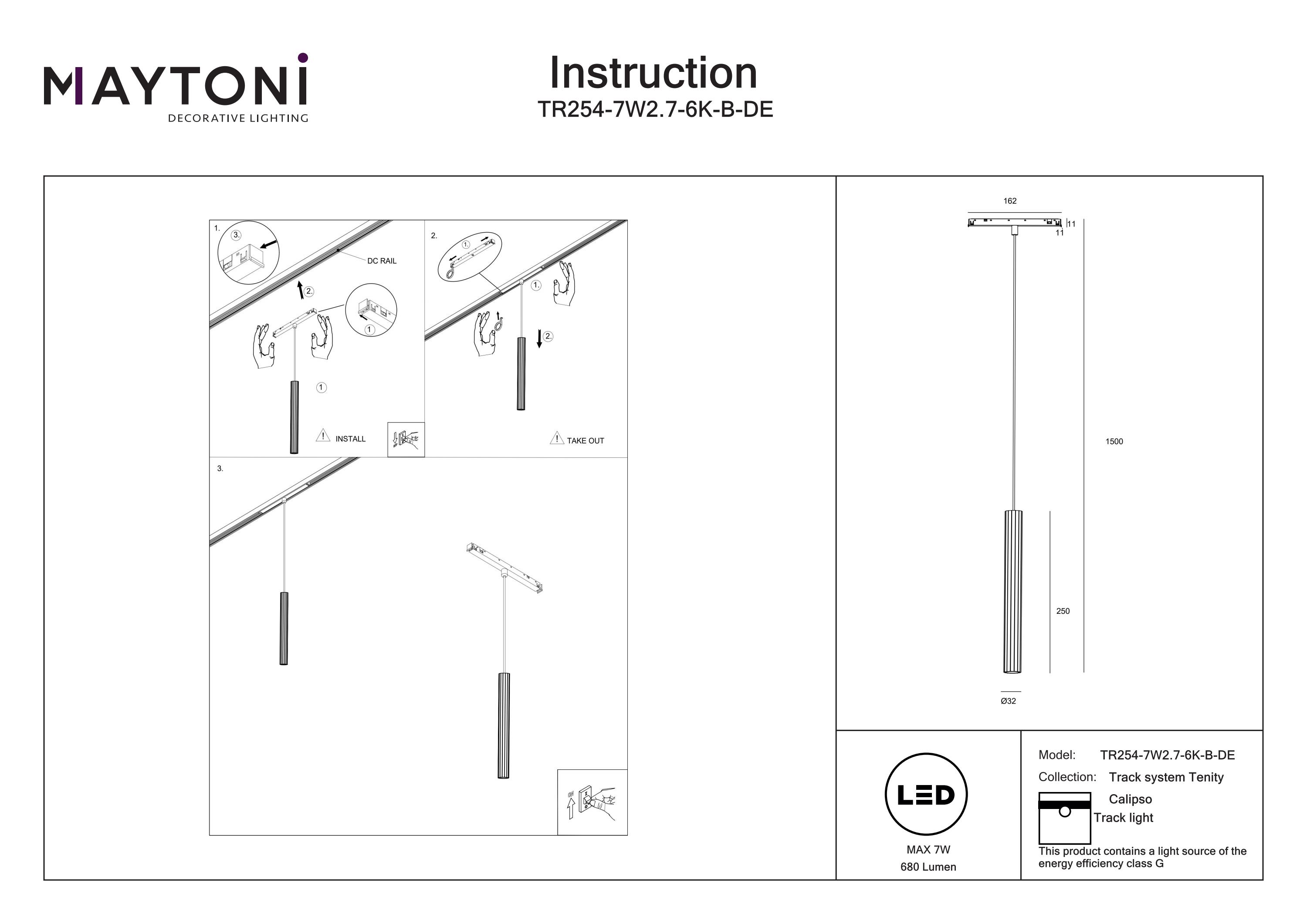 MAYTONI
DECORATIVE LIGHTING

Instruction
TR254-7W2.7-6K-B-DE

1.
3.
DC RAIL
2.
1
1
INSTALL

2.
1.
1.
2.
TAKE OUT

3.

162
11
11
1500
250
Ø32

LED
MAX 7W
680 Lumen

Model: TR254-7W2.7-6K-B-DE
Collection: Track system Tenity
Calipso
Track light
This product contains a light source of the energy efficiency class G