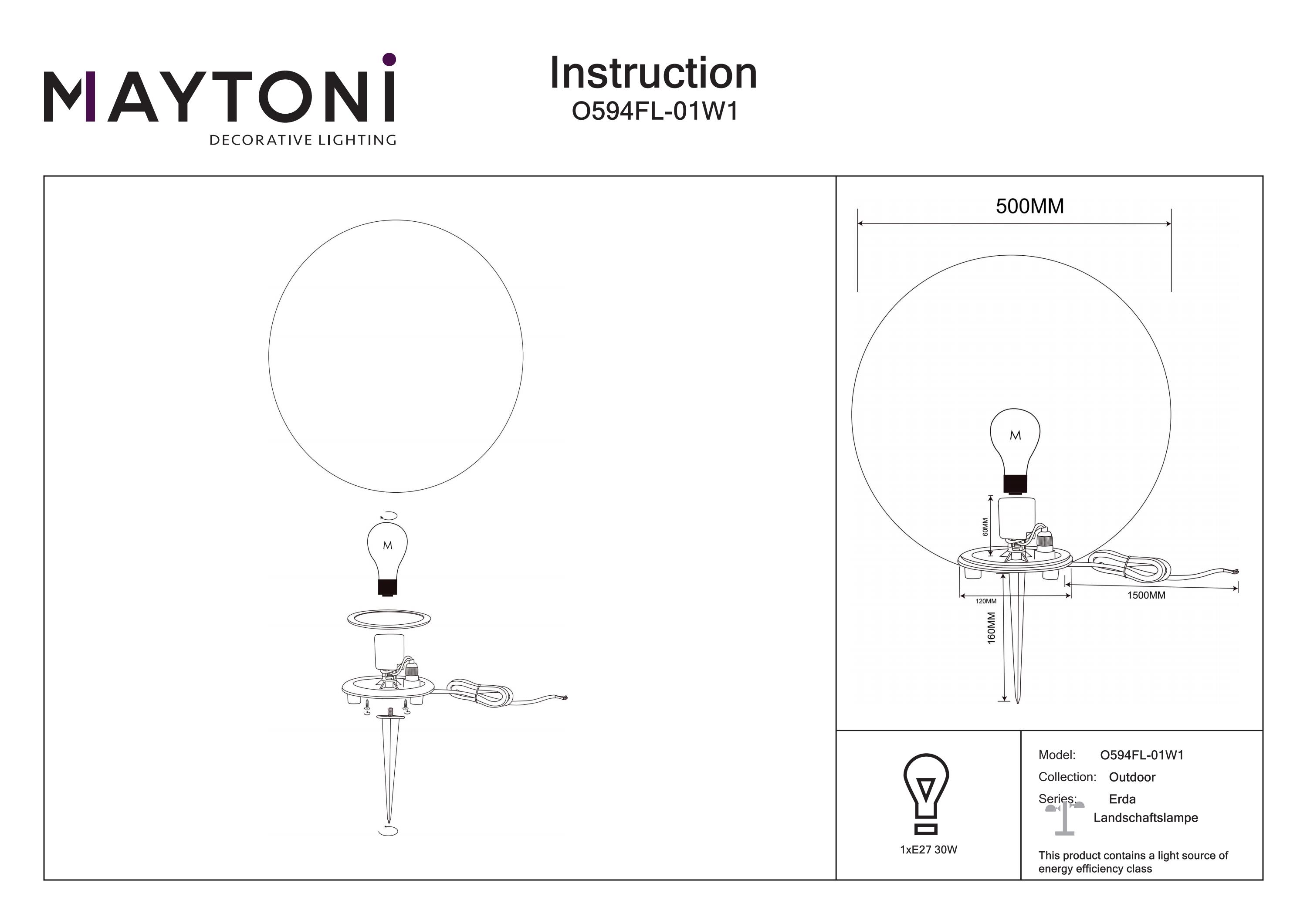 MAYTONI
DECORATIVE LIGHTING

Instruction
O594FL-01W1

M

500MM

M

60MM

120MM

1500MM

160MM

1xE27 30W

Model: O594FL-01W1
Collection: Outdoor
Series: Erda
Landschaftslampe

This product contains a light source of energy efficiency class