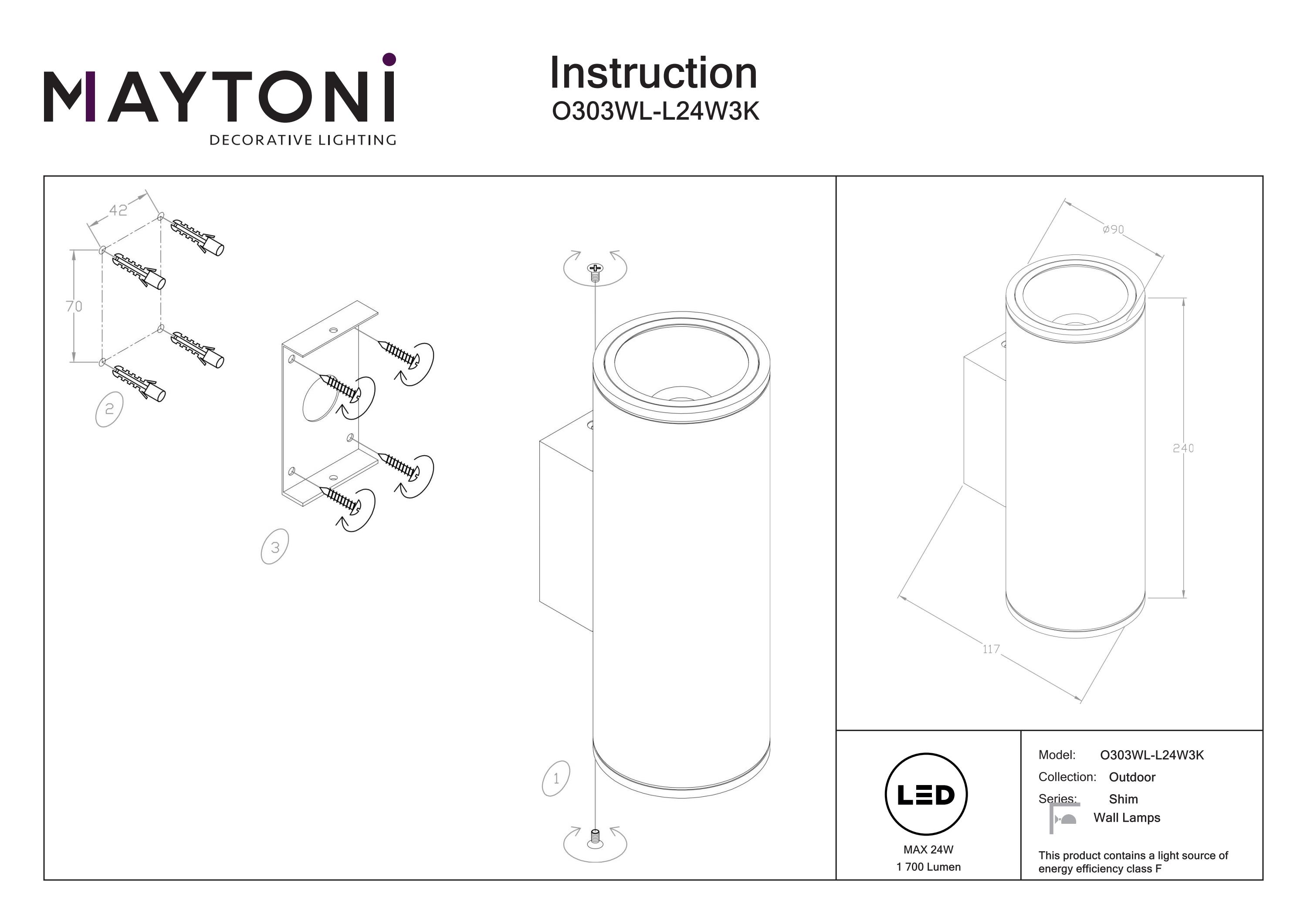 MAYTONI
DECORATIVE LIGHTING

Instruction
O303WL-L24W3K

42
70
2
3
1

ø90
240
117

LED
MAX 24W
1 700 Lumen

Model: O303WL-L24W3K
Collection: Outdoor
Series: Shim
Wall Lamps

This product contains a light source of energy efficiency class F