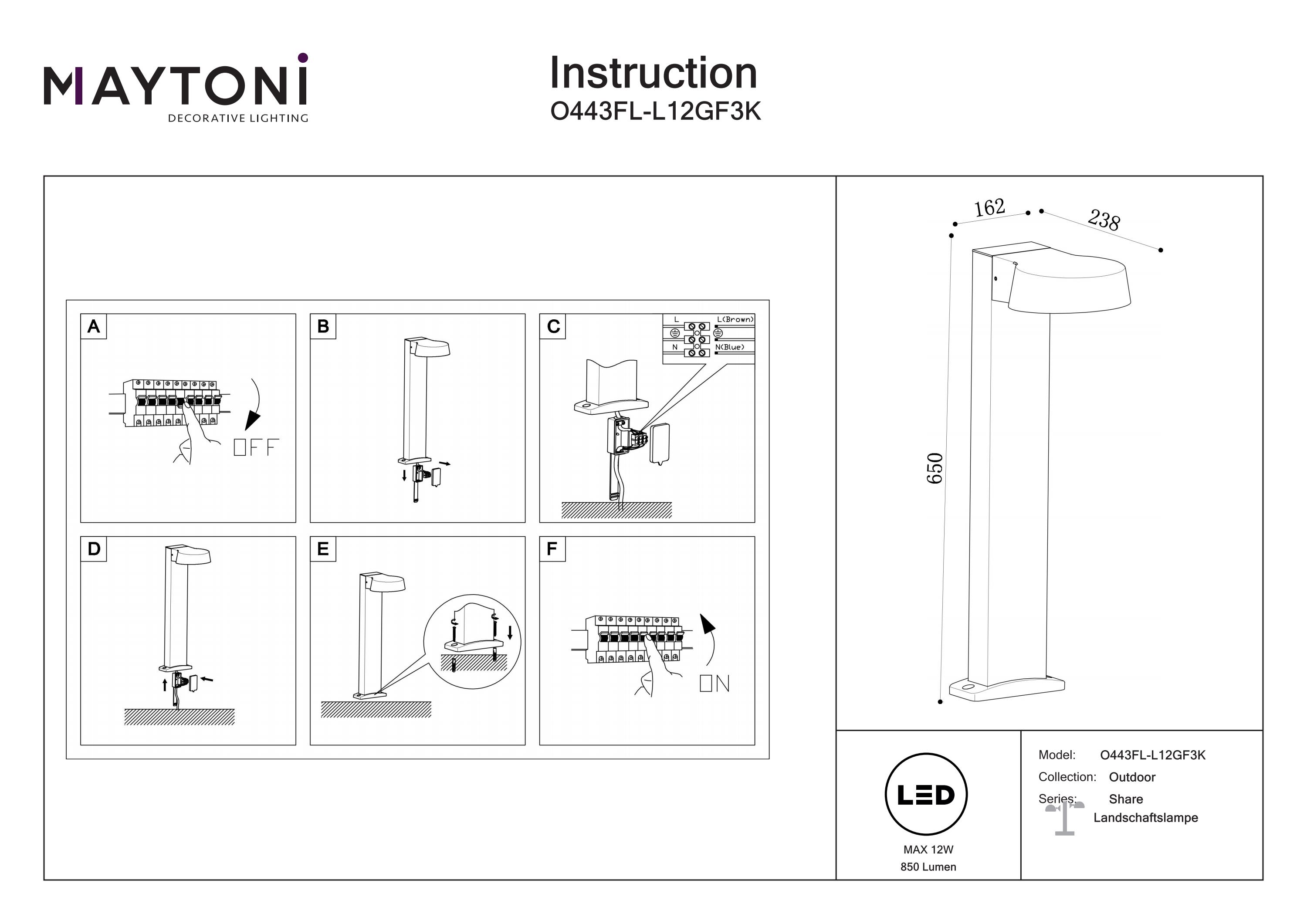 MAYTONI
DECORATIVE LIGHTING

Instruction
O443FL-L12GF3K

A
OFF

B

C
L
L(Brown)
N
N(Blue)

D

E

F
ON

162
238
650

LED
MAX 12W
850 Lumen

Model: O443FL-L12GF3K
Collection: Outdoor
Series: Share
Landschaftslampe