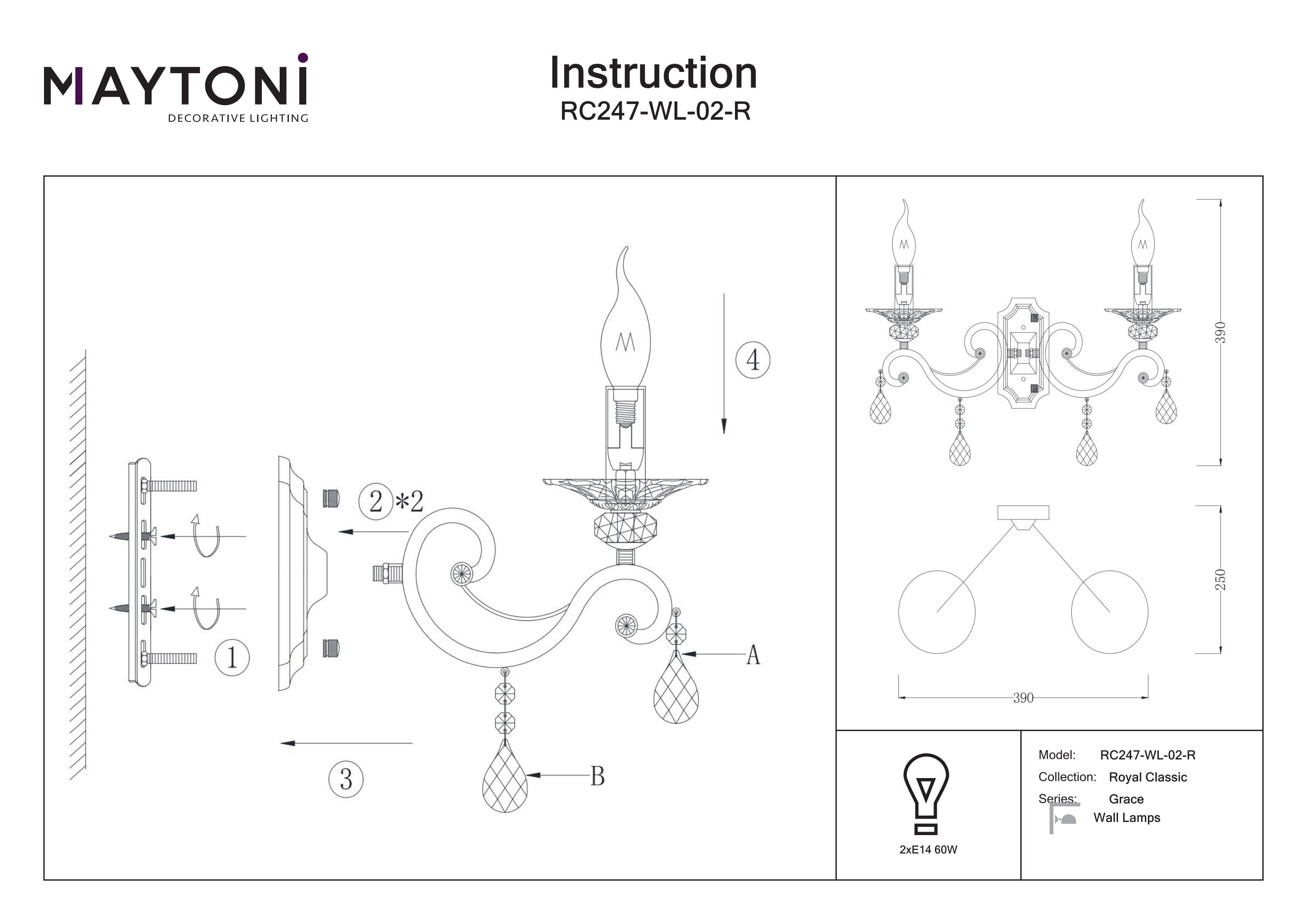 MAYTONI
DECORATIVE LIGHTING

Instruction
RC247-WL-02-R

4

2 *2

1

A

3

B

390

250

390

2xE14 60W

Model: RC247-WL-02-R
Collection: Royal Classic
Series: Grace
Wall Lamps