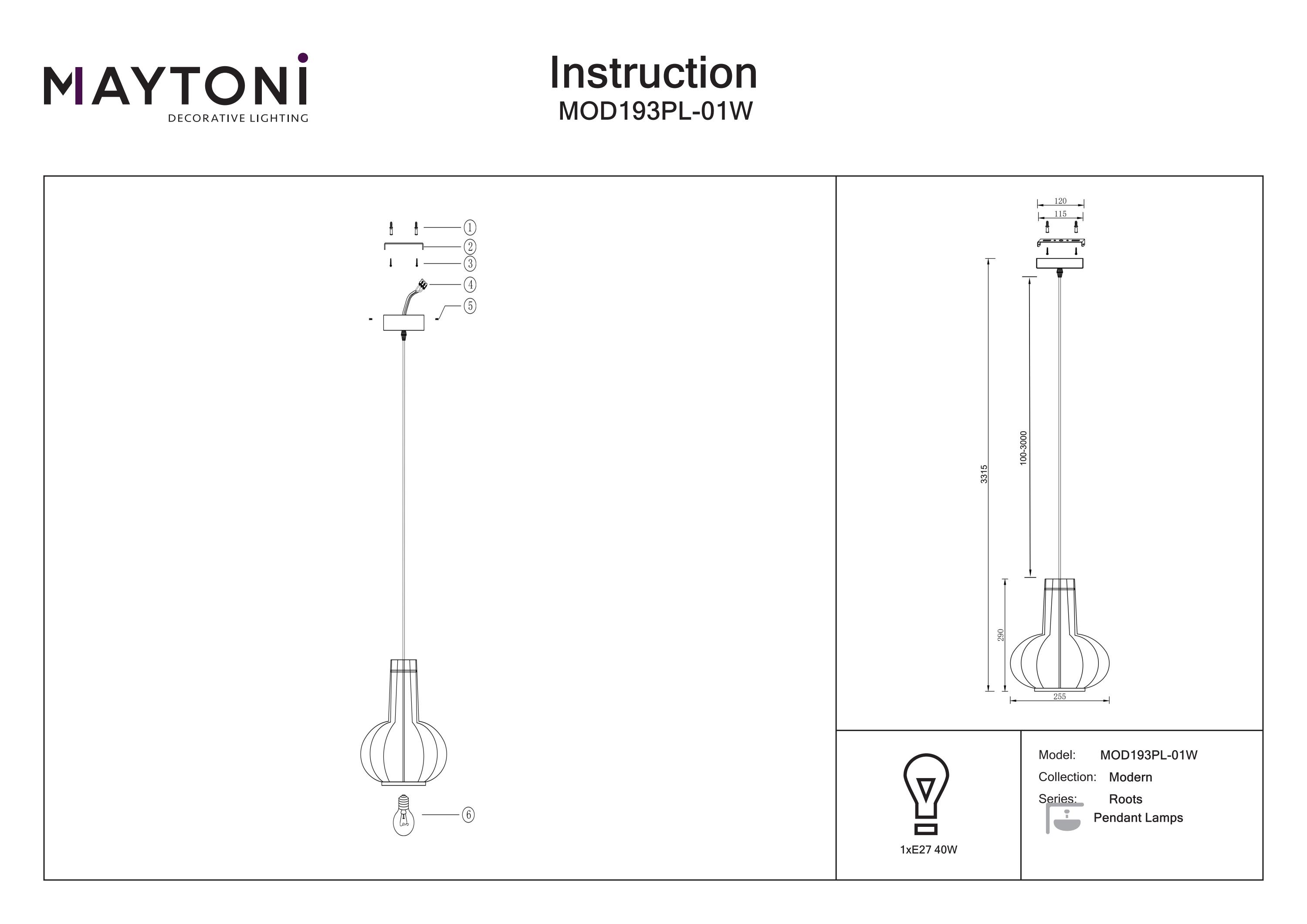 MAYTONI
DECORATIVE LIGHTING

Instruction
MOD193PL-01W

1
2
3
4
5
6

120
115
3315
100-3000
290
255

1xE27 40W

Model: MOD193PL-01W
Collection: Modern
Series: Roots
Pendant Lamps