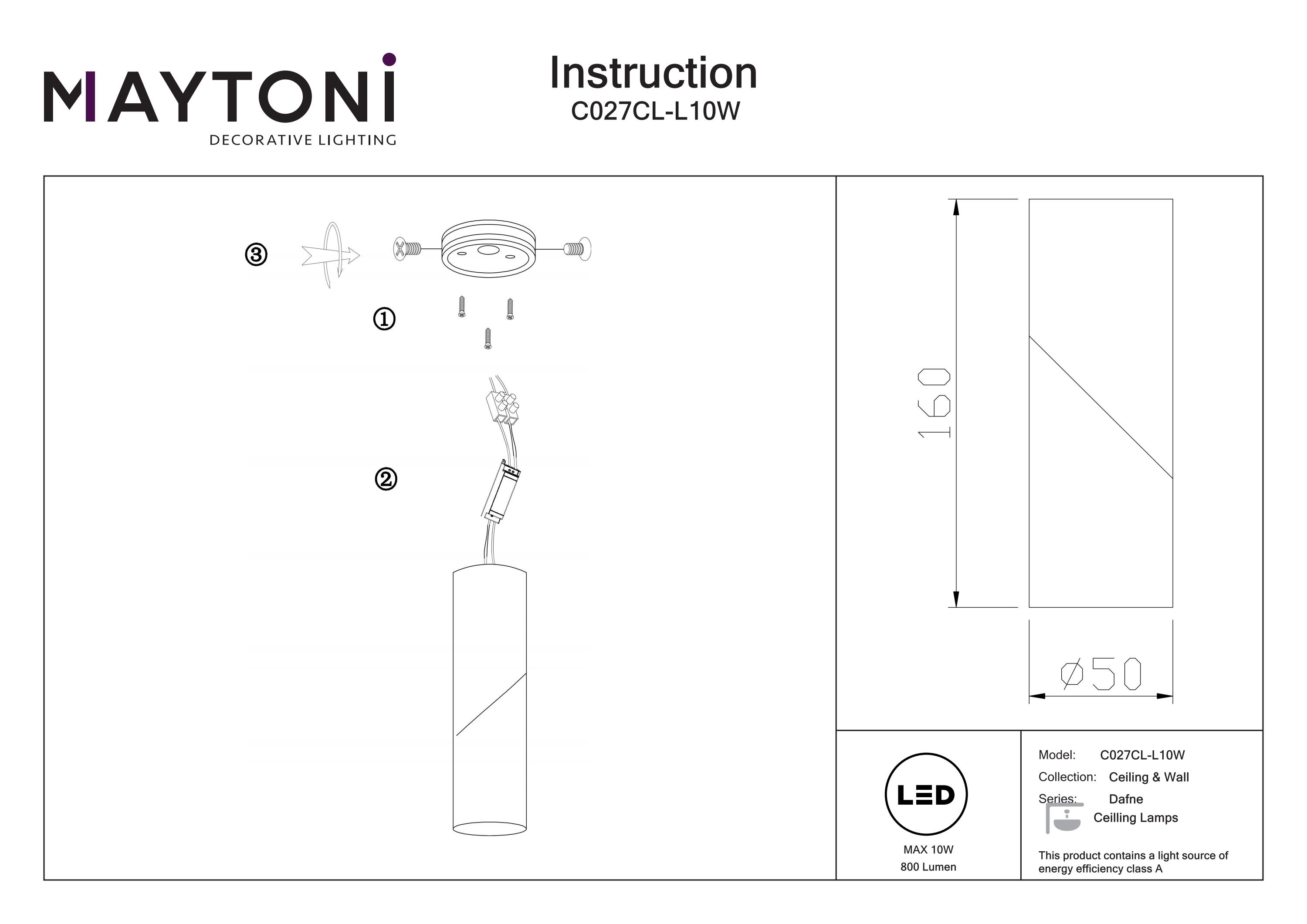 MAYTONI
DECORATIVE LIGHTING

Instruction
C027CL-L10W

③

①

②

160

⌀50

LED

MAX 10W
800 Lumen

Model: C027CL-L10W
Collection: Ceiling & Wall
Series: Dafne
Ceilling Lamps

This product contains a light source of energy efficiency class A