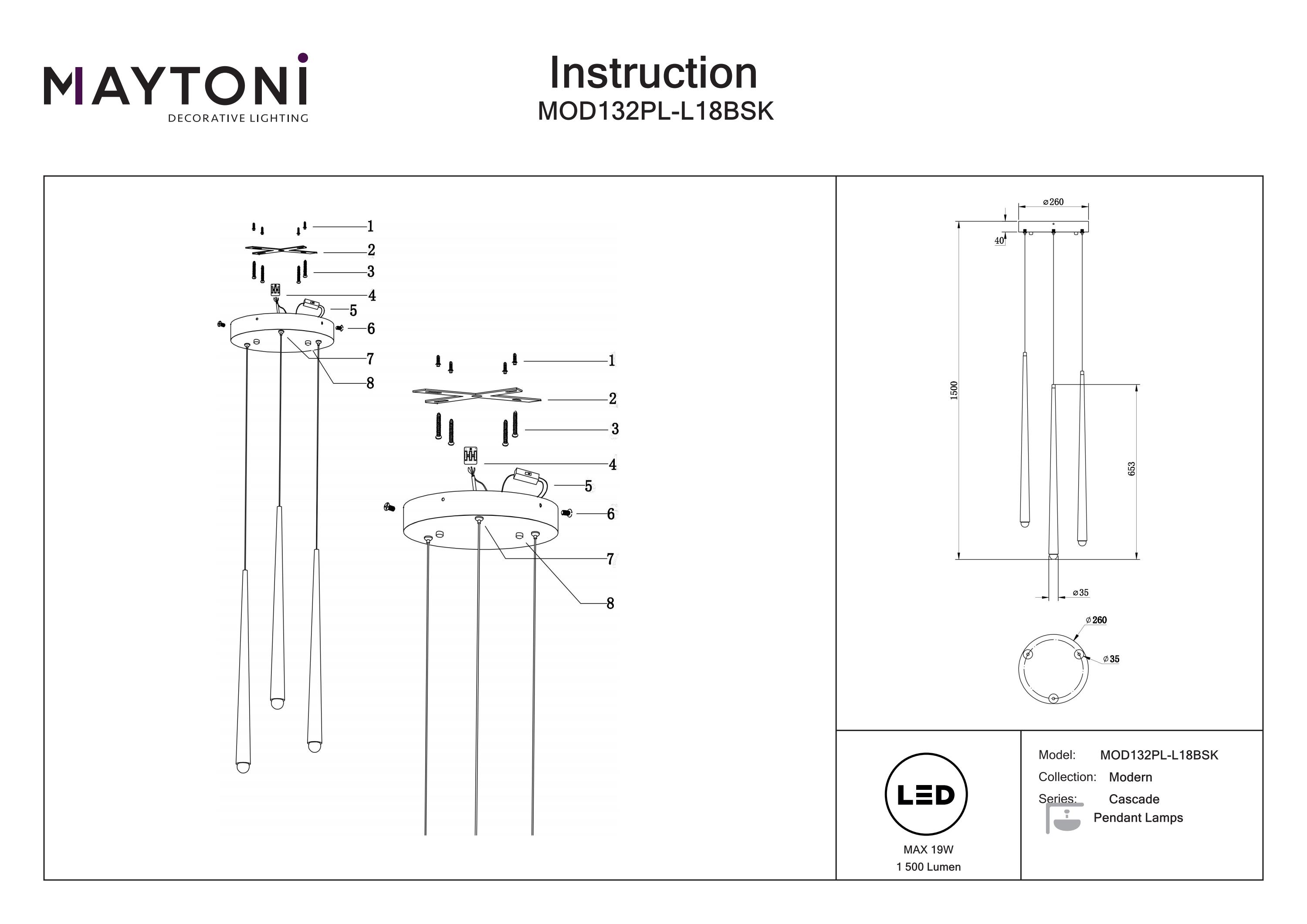 MAYTONI
DECORATIVE LIGHTING

Instruction
MOD132PL-L18BSK

1
2
3
4
5
6
7
8

1
2
3
4
5
6
7
8

⌀260
40
1500
653
⌀35

⌀260
⌀35

LED
MAX 19W
1 500 Lumen

Model: MOD132PL-L18BSK
Collection: Modern
Series: Cascade
Pendant Lamps