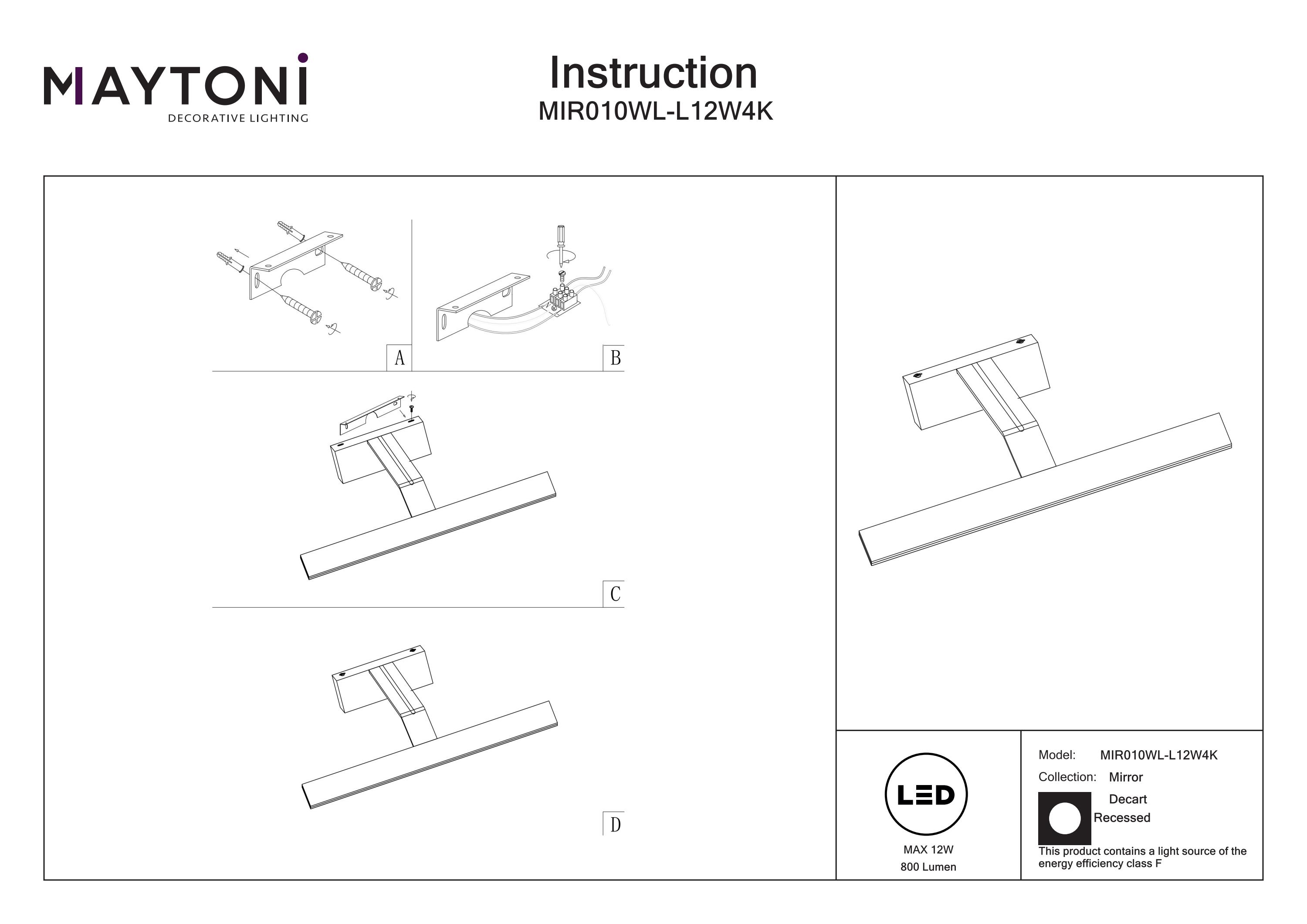 MAYTONI
DECORATIVE LIGHTING

Instruction
MIR010WL-L12W4K

A

B

C

D

LED

MAX 12W
800 Lumen

Model: MIR010WL-L12W4K
Collection: Mirror
Decart
Recessed
This product contains a light source of the energy efficiency class F