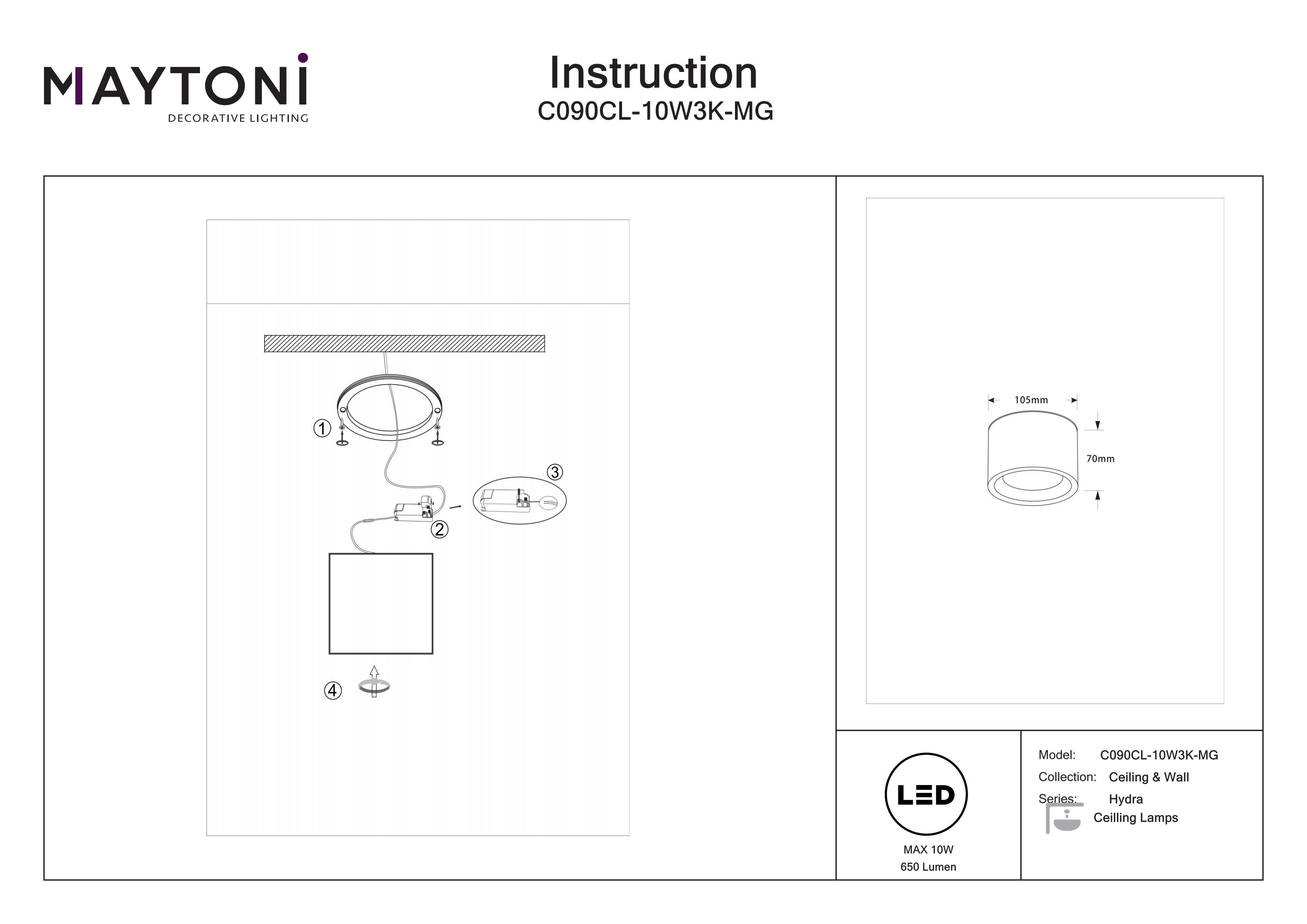 MAYTONI
DECORATIVE LIGHTING

Instruction
C090CL-10W3K-MG

①
③
②
④

105mm
70mm

LED
MAX 10W
650 Lumen

Model: C090CL-10W3K-MG
Collection: Ceiling & Wall
Series: Hydra
Ceilling Lamps