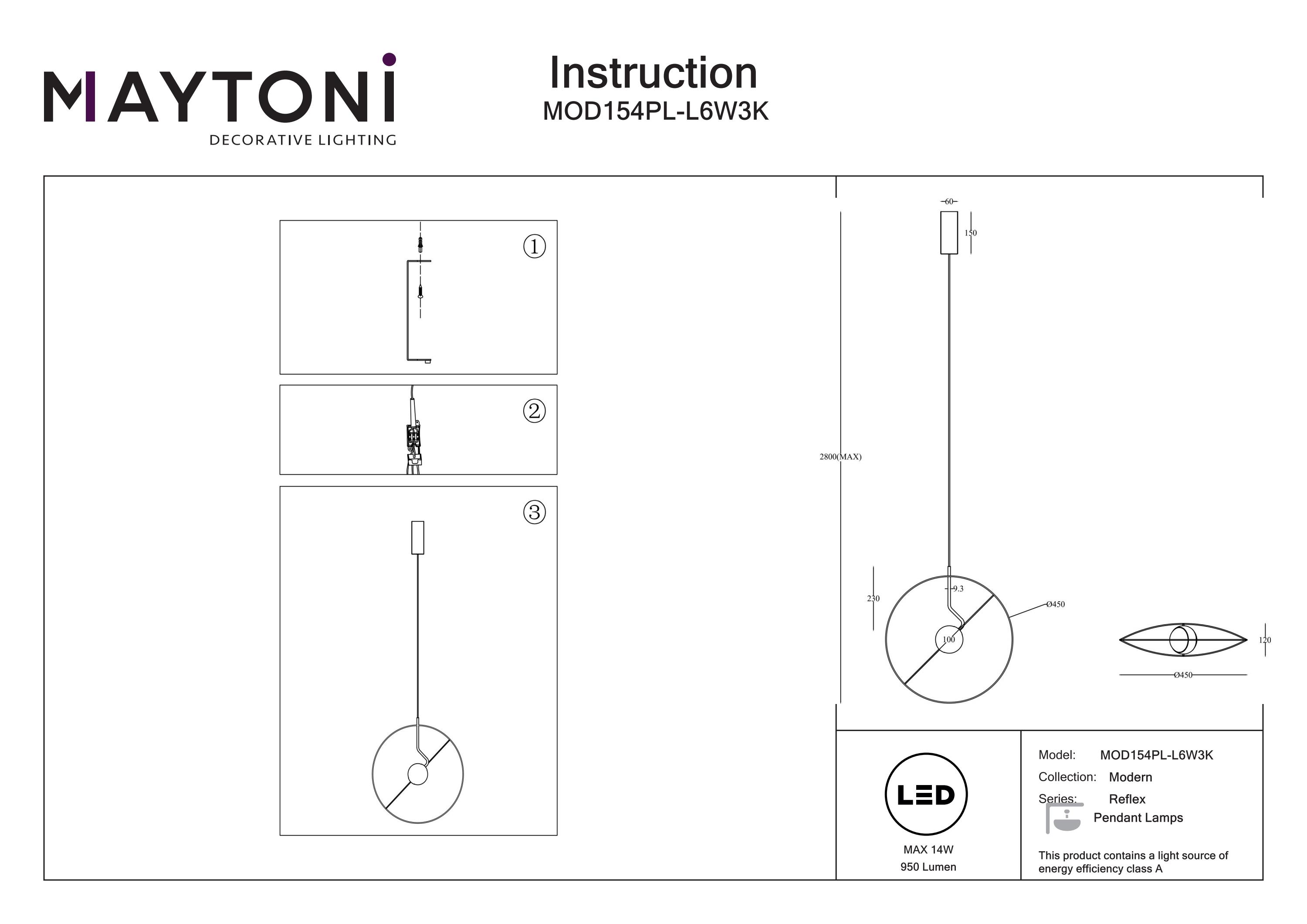 MAYTONI
DECORATIVE LIGHTING

Instruction
MOD154PL-L6W3K

①

②

③

60
150
2800(MAX)
230
9.3
Ø450
100
120
Ø450

LED
MAX 14W
950 Lumen

Model: MOD154PL-L6W3K
Collection: Modern
Series: Reflex
Pendant Lamps

This product contains a light source of energy efficiency class A