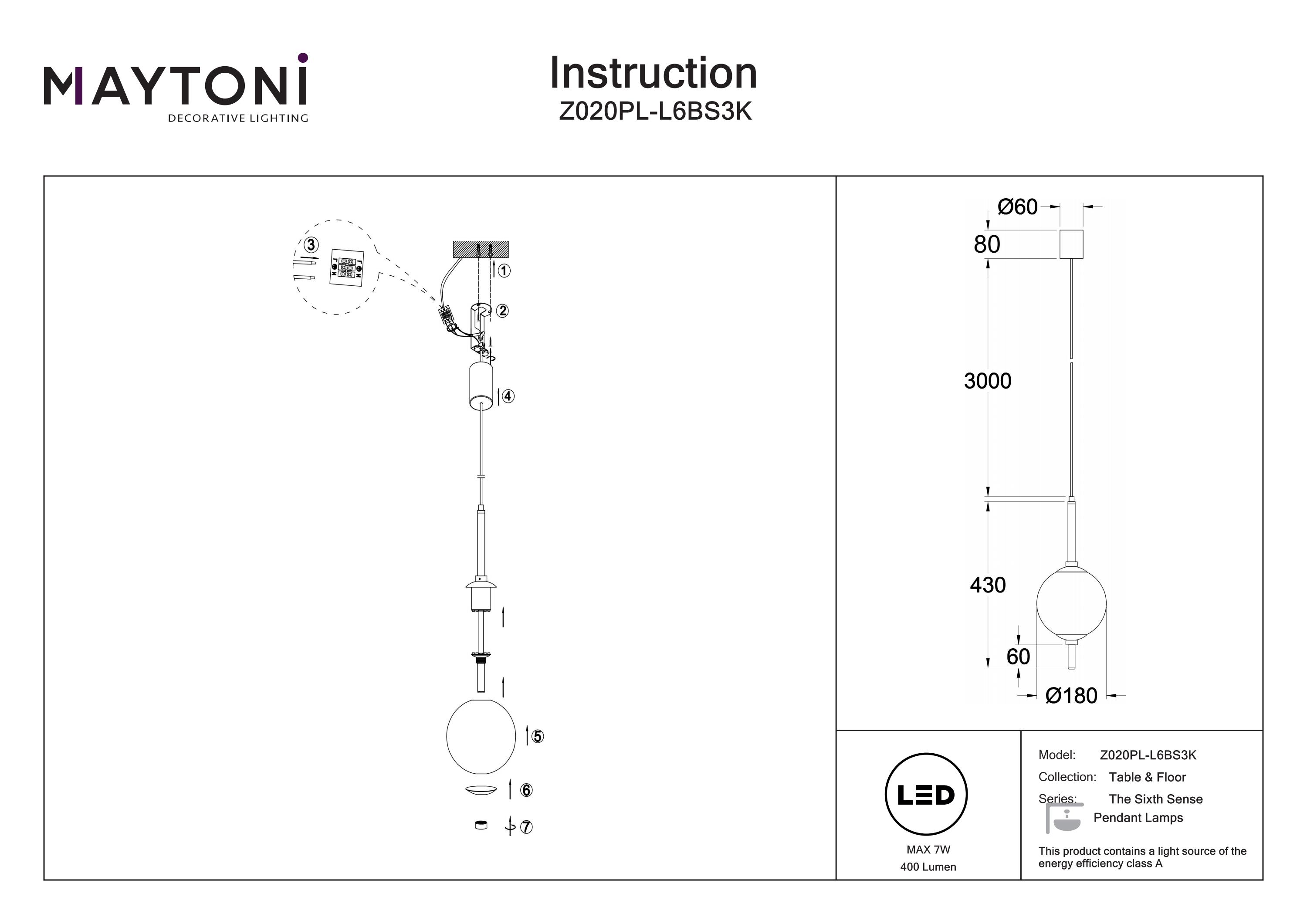 MAYTONI
DECORATIVE LIGHTING

Instruction
Z020PL-L6BS3K

③

①

②

④

⑤

⑥

⑦

Ø60
80
3000
430
60
Ø180

LED
MAX 7W
400 Lumen

Model: Z020PL-L6BS3K
Collection: Table & Floor
Series: The Sixth Sense
Pendant Lamps

This product contains a light source of the energy efficiency class A