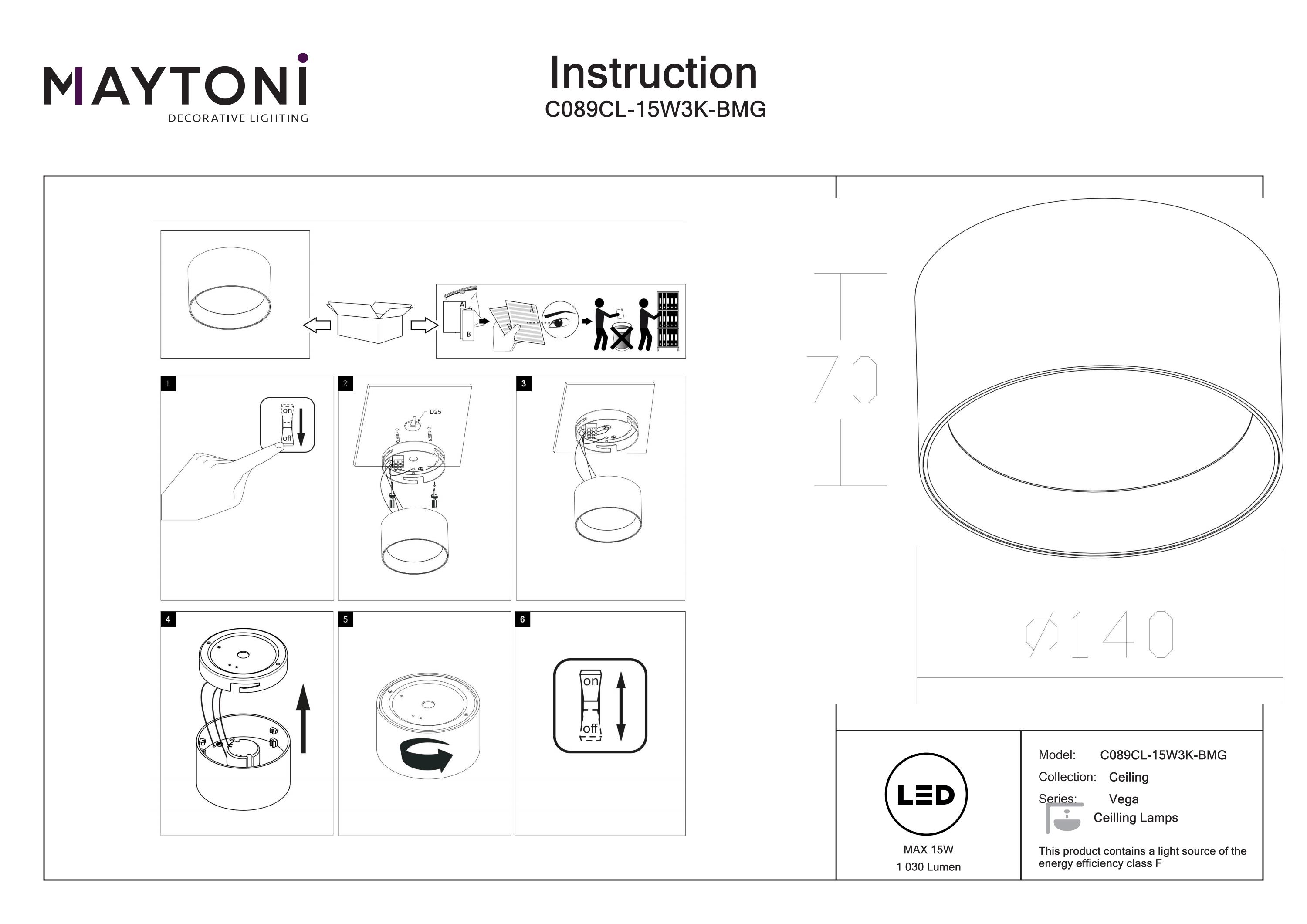 MAYTONI
DECORATIVE LIGHTING

Instruction
C089CL-15W3K-BMG

A
B
A

1
on
off

2
D25

3

4

5

6
on
off

70

Ø140

LED
MAX 15W
1 030 Lumen

Model: C089CL-15W3K-BMG
Collection: Ceiling
Series: Vega
Ceilling Lamps

This product contains a light source of the energy efficiency class F