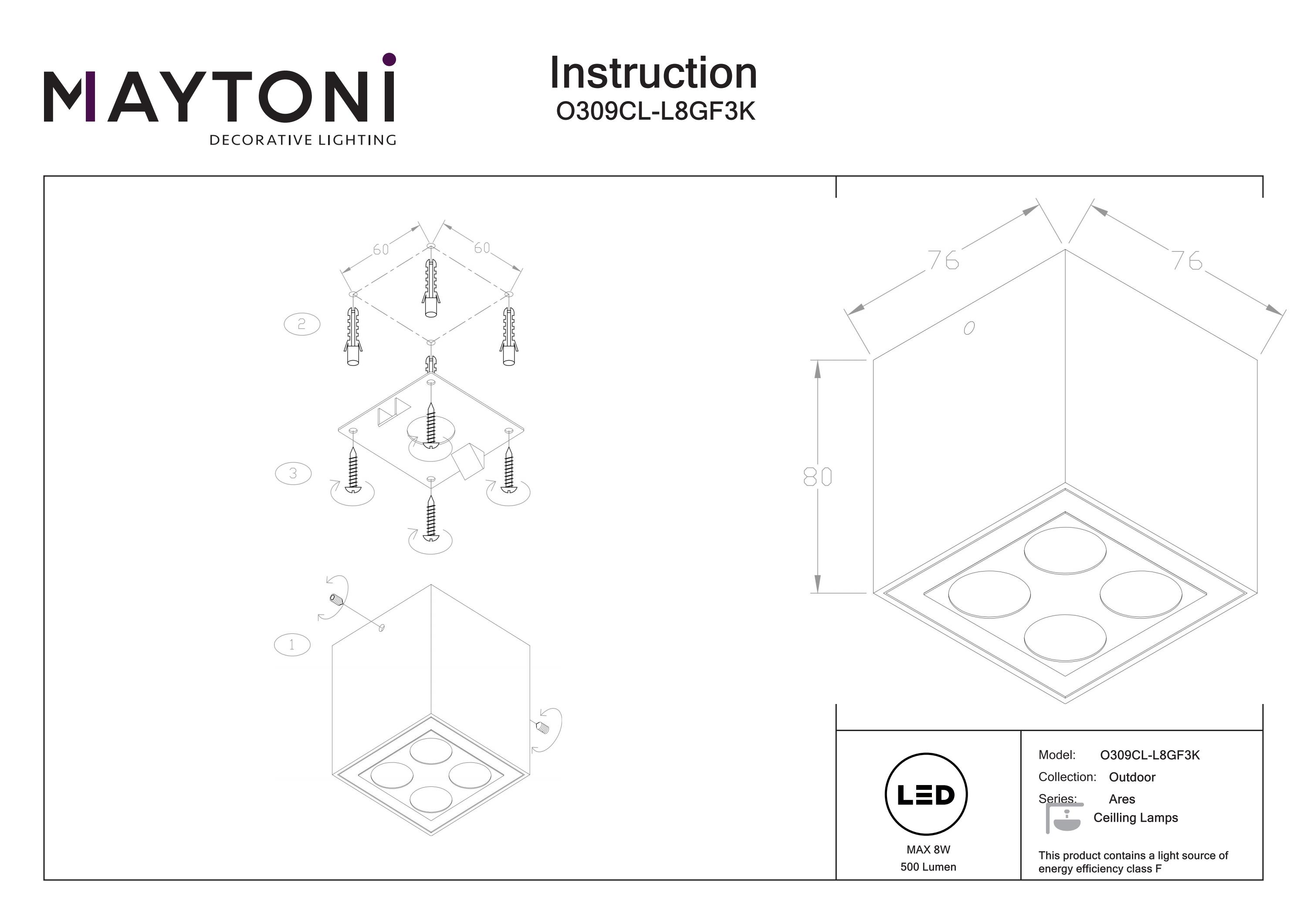 MAYTONI
DECORATIVE LIGHTING

Instruction
O309CL-L8GF3K

60
60
2
3
1

76
76
80

LED
MAX 8W
500 Lumen

Model: O309CL-L8GF3K
Collection: Outdoor
Series: Ares
Ceilling Lamps

This product contains a light source of energy efficiency class F