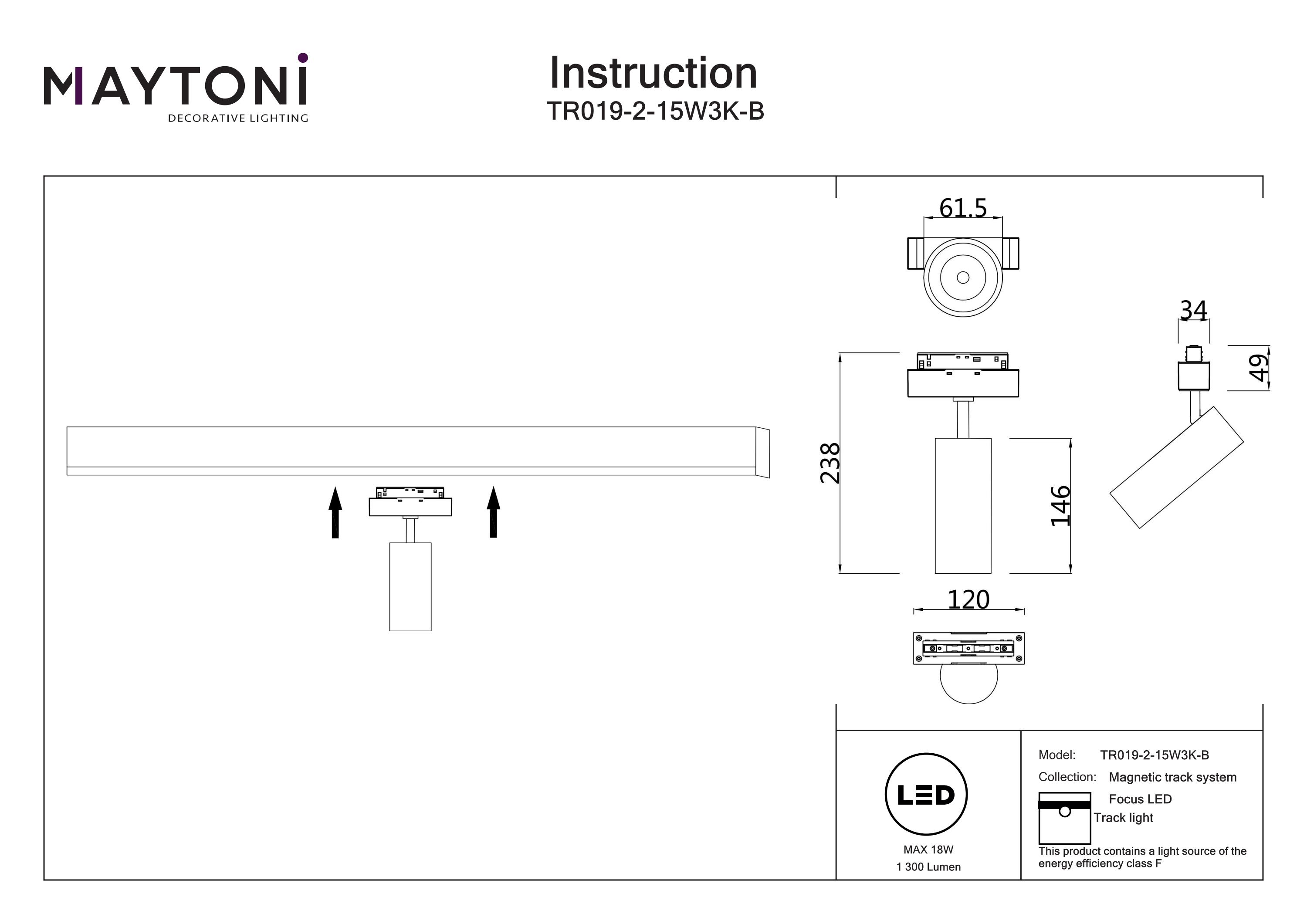 MAYTONI
DECORATIVE LIGHTING

Instruction
TR019-2-15W3K-B

61.5

34

49

238

146

120

LED

MAX 18W
1 300 Lumen

Model: TR019-2-15W3K-B
Collection: Magnetic track system
Focus LED
Track light

This product contains a light source of the energy efficiency class F