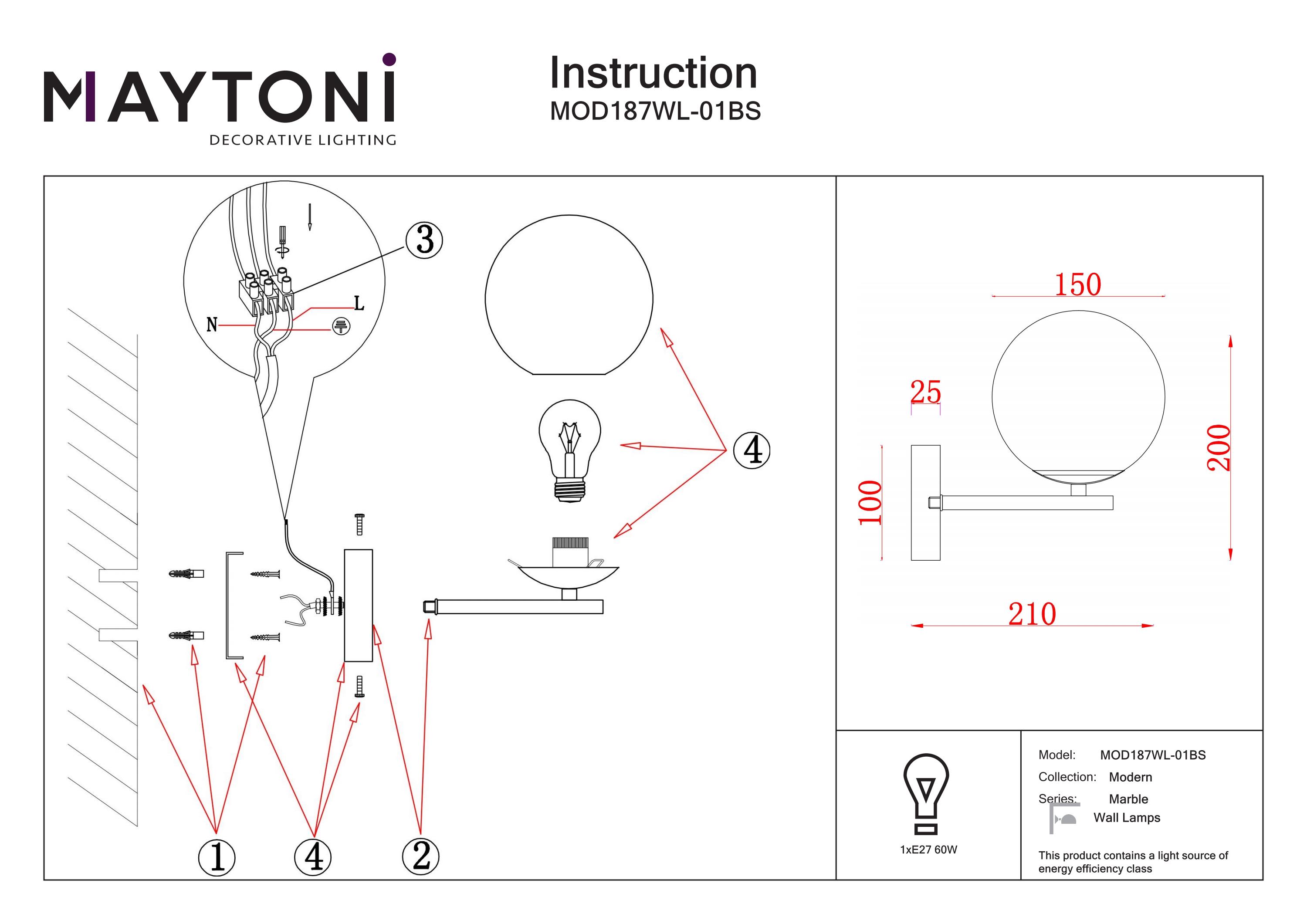 MAYTONI
DECORATIVE LIGHTING

Instruction
MOD187WL-01BS

③
L
N
④
①
④
②

150
25
200
100
210

1xE27 60W

Model: MOD187WL-01BS
Collection: Modern
Series: Marble
Wall Lamps

This product contains a light source of energy efficiency class