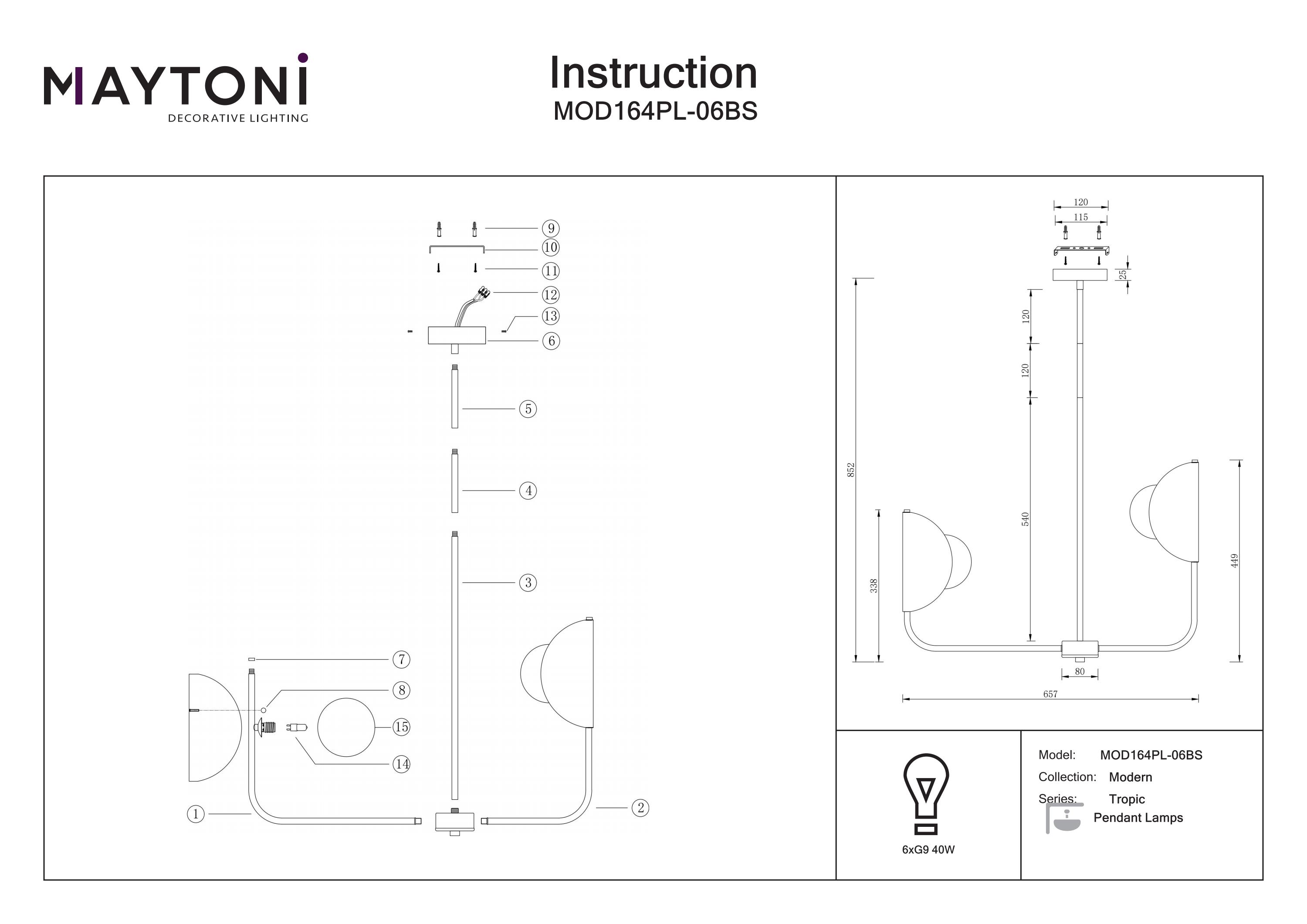 MAYTONI
DECORATIVE LIGHTING

Instruction
MOD164PL-06BS

9
10
11
12
13
6
5
4
3
7
8
15
14
1
2

120
115
25
120
120
852
540
338
449
80
657

6xG9 40W

Model: MOD164PL-06BS
Collection: Modern
Series: Tropic
Pendant Lamps