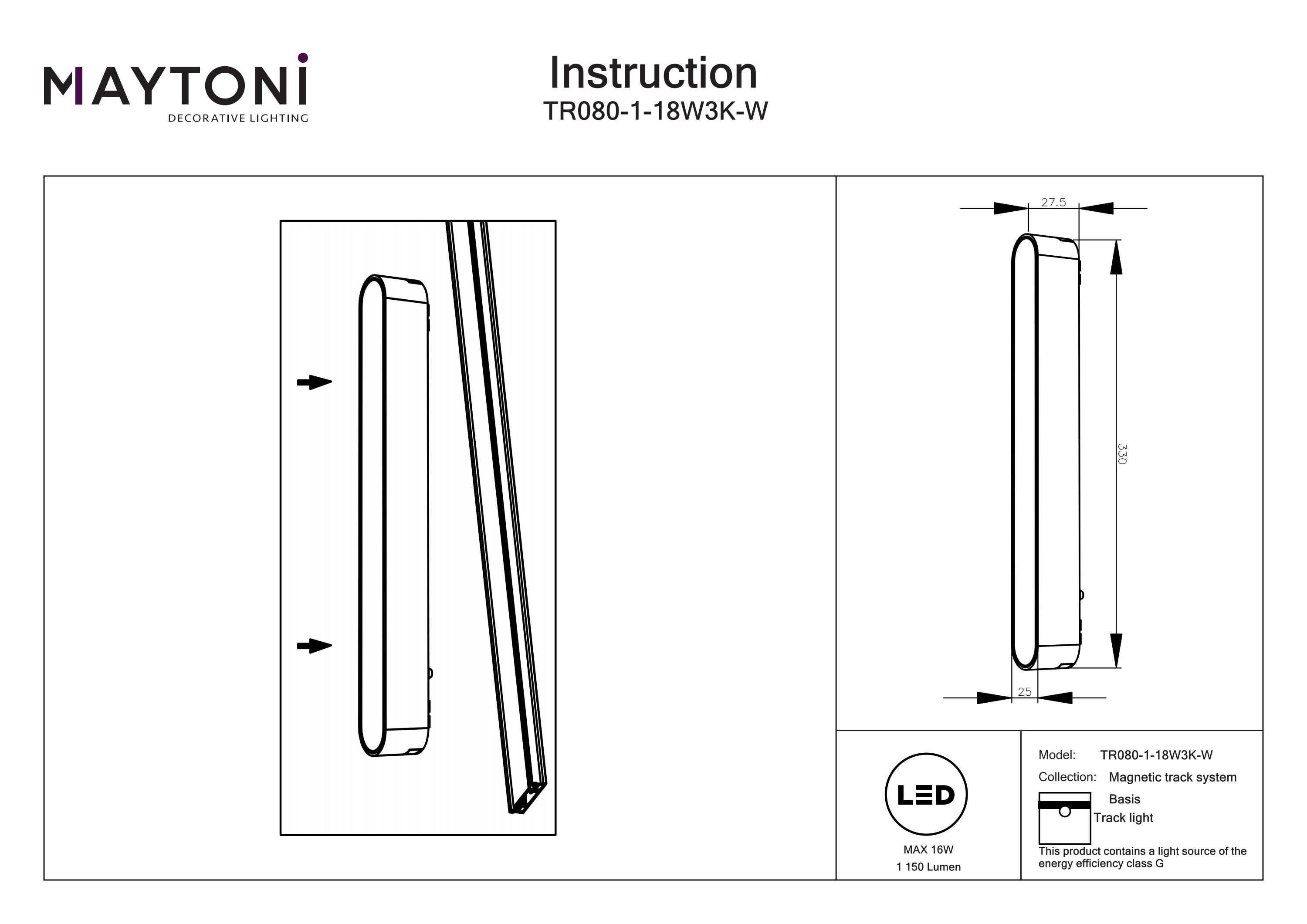 MAYTONI
DECORATIVE LIGHTING

Instruction
TR080-1-18W3K-W

27.5

330

25

LED

MAX 16W
1 150 Lumen

Model: TR080-1-18W3K-W
Collection: Magnetic track system
Basis
Track light
This product contains a light source of the energy efficiency class G