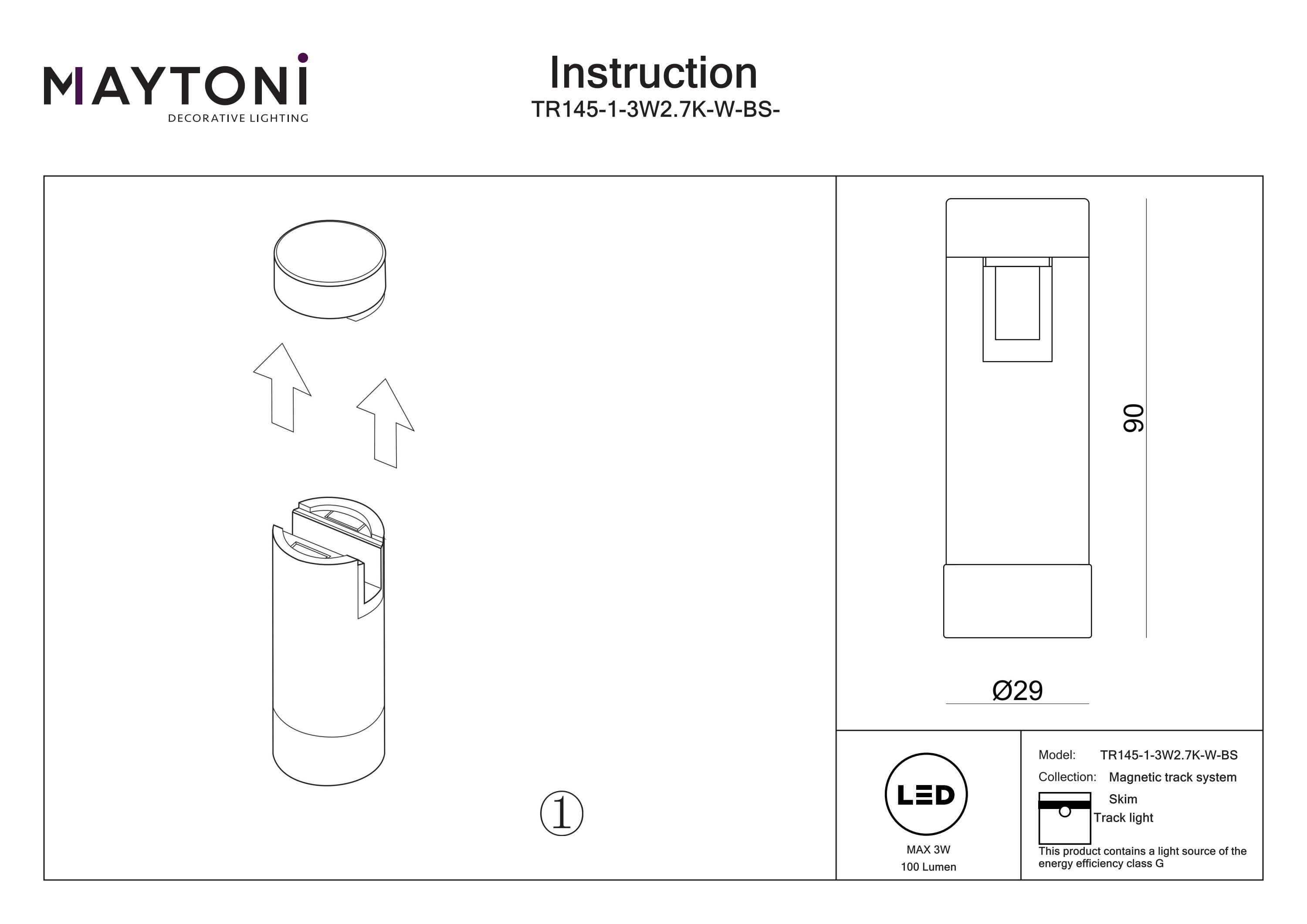 MAYTONI
DECORATIVE LIGHTING

Instruction
TR145-1-3W2.7K-W-BS-

①

90

Ø29

LED
MAX 3W
100 Lumen

Model: TR145-1-3W2.7K-W-BS
Collection: Magnetic track system
Skim
Track light
This product contains a light source of the energy efficiency class G