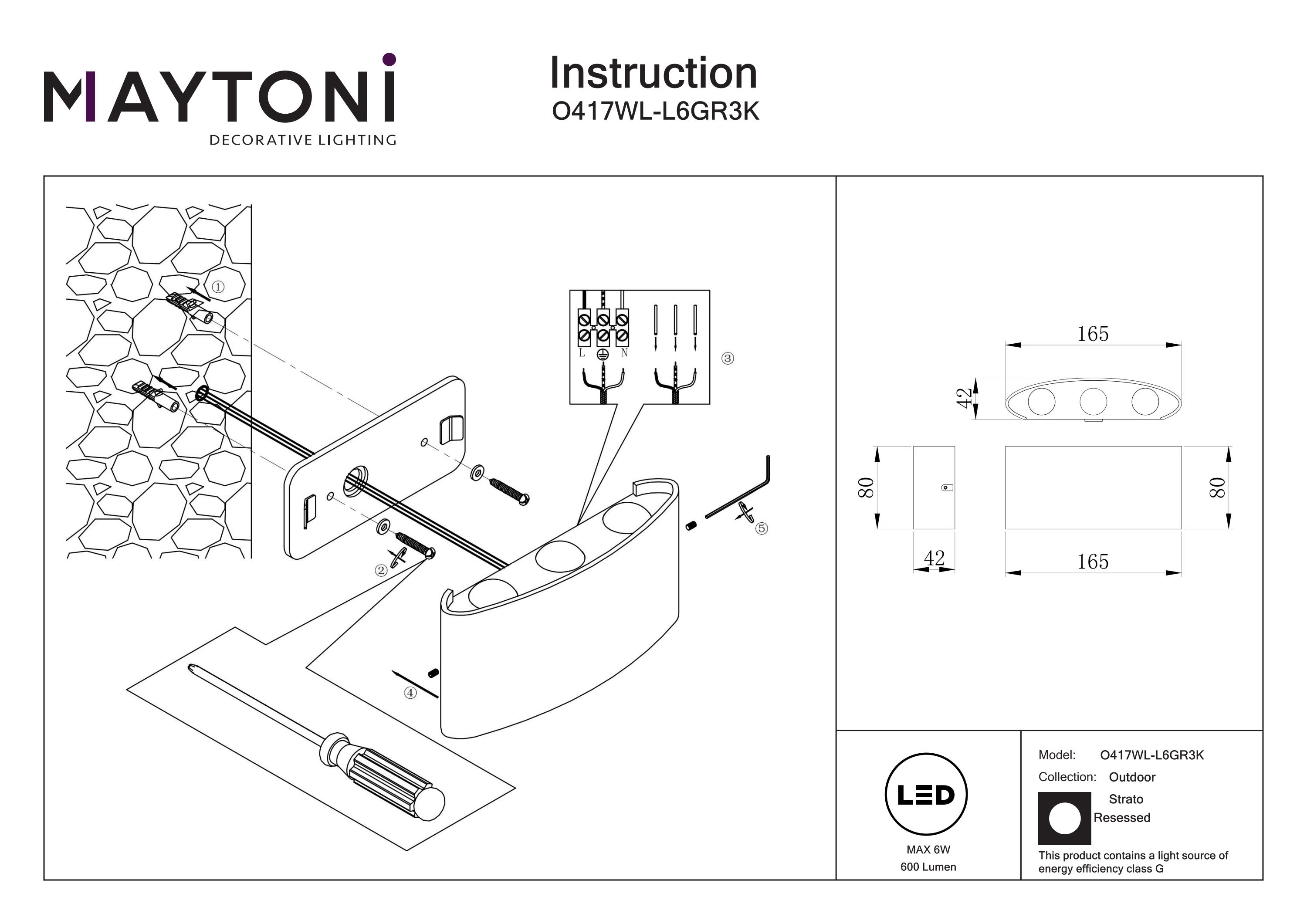 MAYTONI
DECORATIVE LIGHTING

Instruction
O417WL-L6GR3K

①

L N

③

⑤

②

④

165

42

80

80

42

165

LED

MAX 6W
600 Lumen

Model: O417WL-L6GR3K
Collection: Outdoor
Strato
Resessed

This product contains a light source of energy efficiency class G