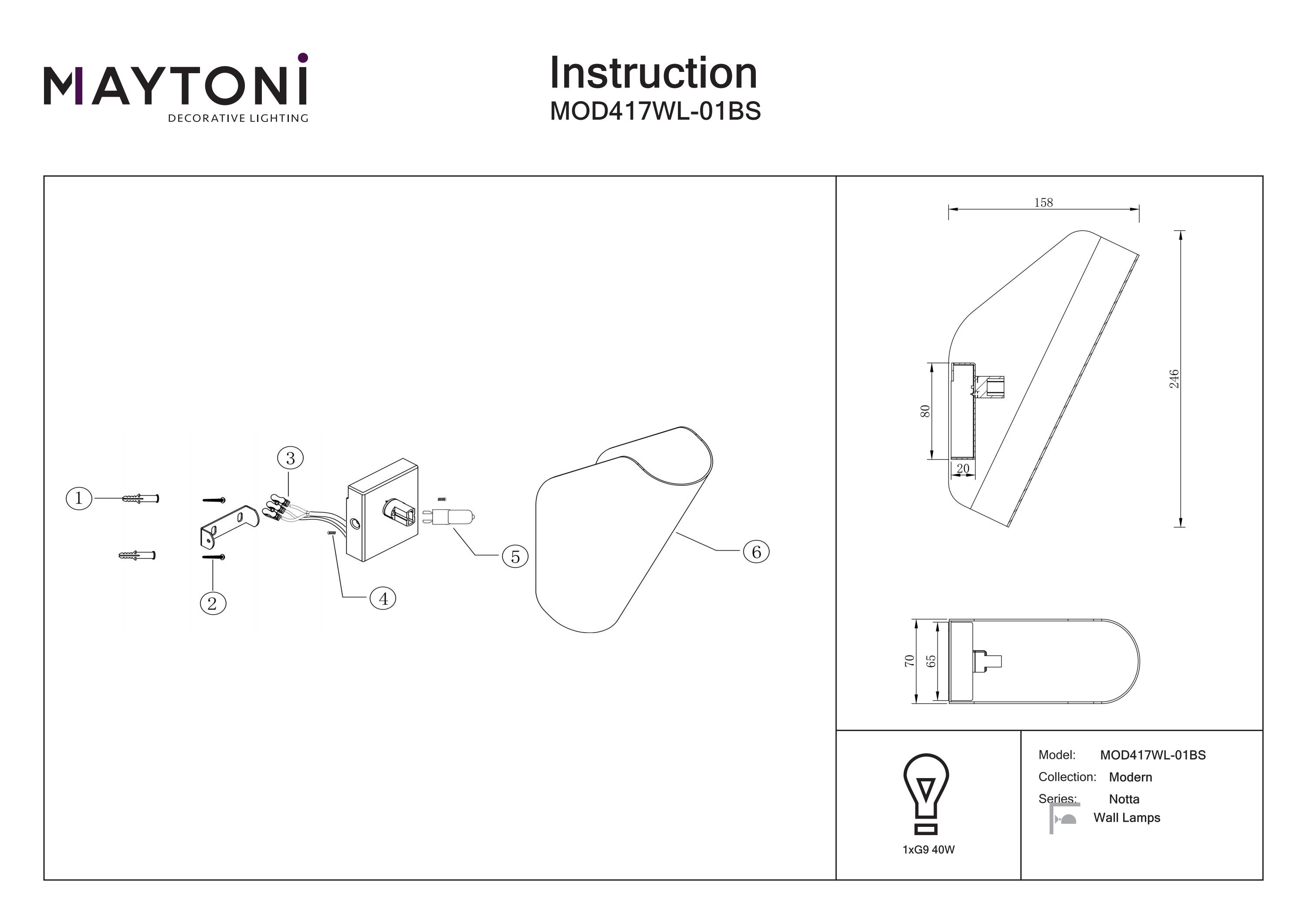 MAYTONI
DECORATIVE LIGHTING

Instruction
MOD417WL-01BS

1
2
3
4
5
6

158
246
80
20
70
65

1xG9 40W

Model: MOD417WL-01BS
Collection: Modern
Series: Notta
Wall Lamps