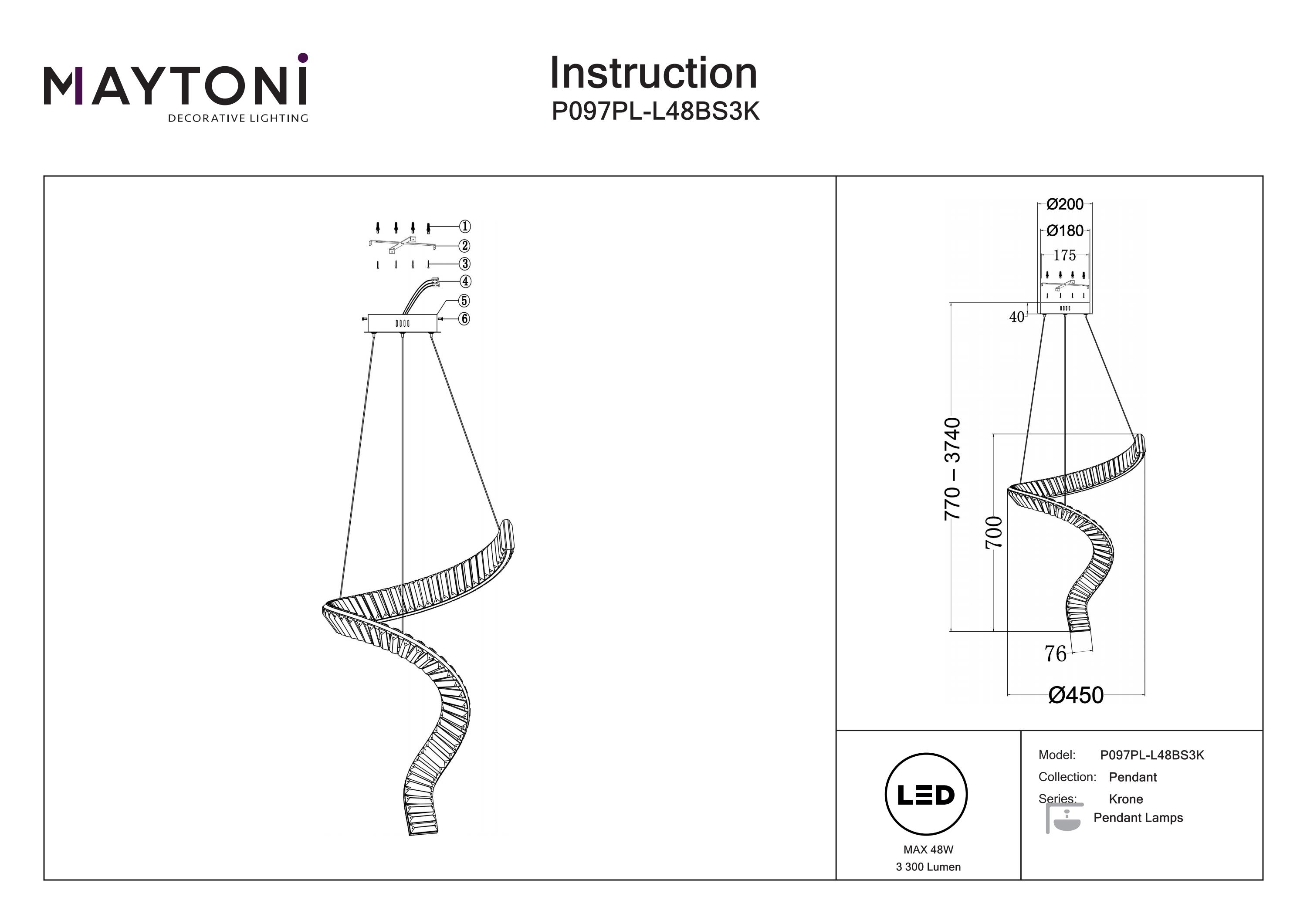 MAYTONI
DECORATIVE LIGHTING

Instruction
P097PL-L48BS3K

①
②
③
④
⑤
⑥

Ø200
Ø180
175
40
770 – 3740
700
76
Ø450

LED
MAX 48W
3 300 Lumen

Model: P097PL-L48BS3K
Collection: Pendant
Series: Krone
Pendant Lamps