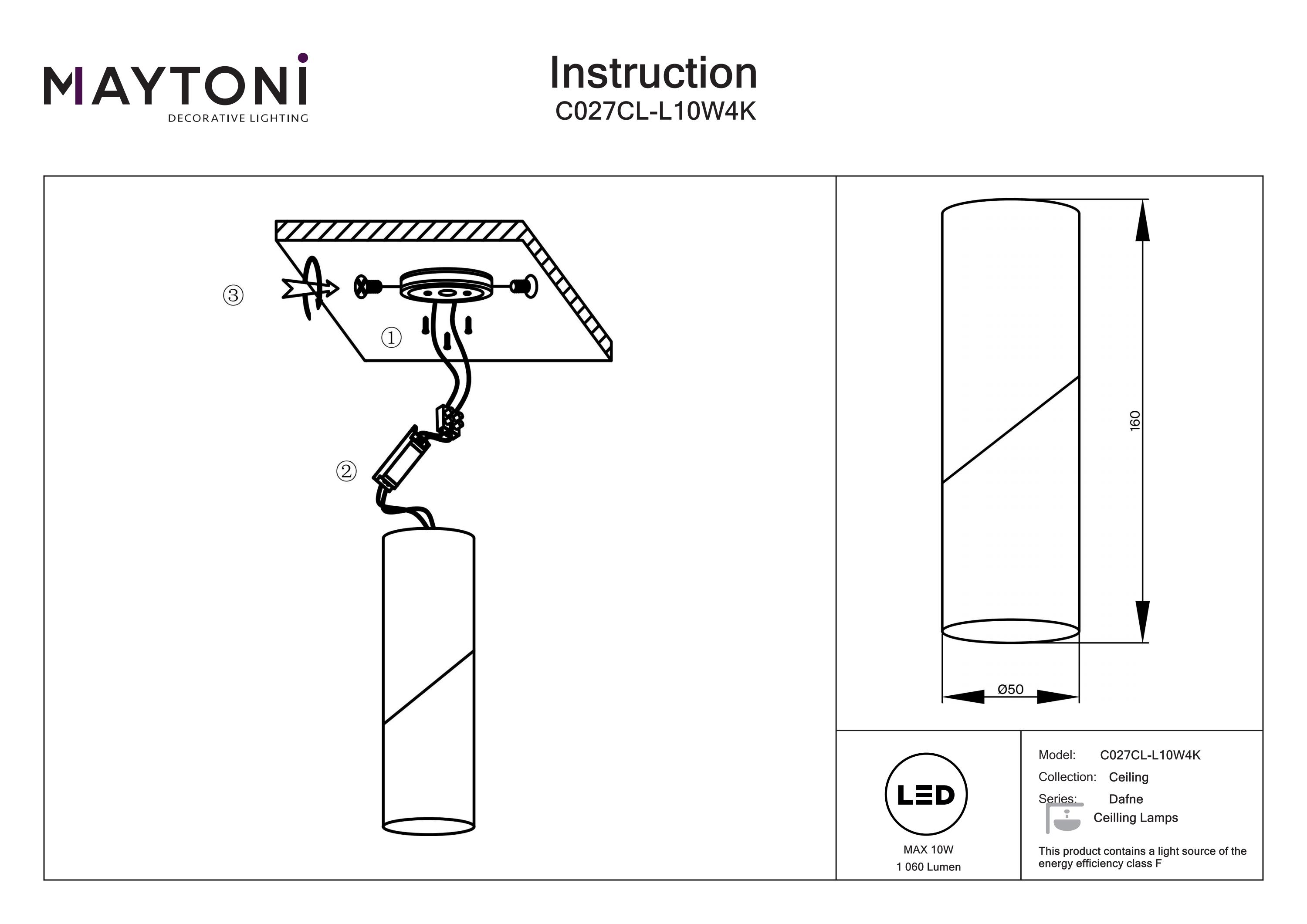 MAYTONI
DECORATIVE LIGHTING

Instruction
C027CL-L10W4K

③

①

②

160

Ø50

LED
MAX 10W
1 060 Lumen

Model: C027CL-L10W4K
Collection: Ceiling
Series: Dafne
Ceilling Lamps

This product contains a light source of the energy efficiency class F