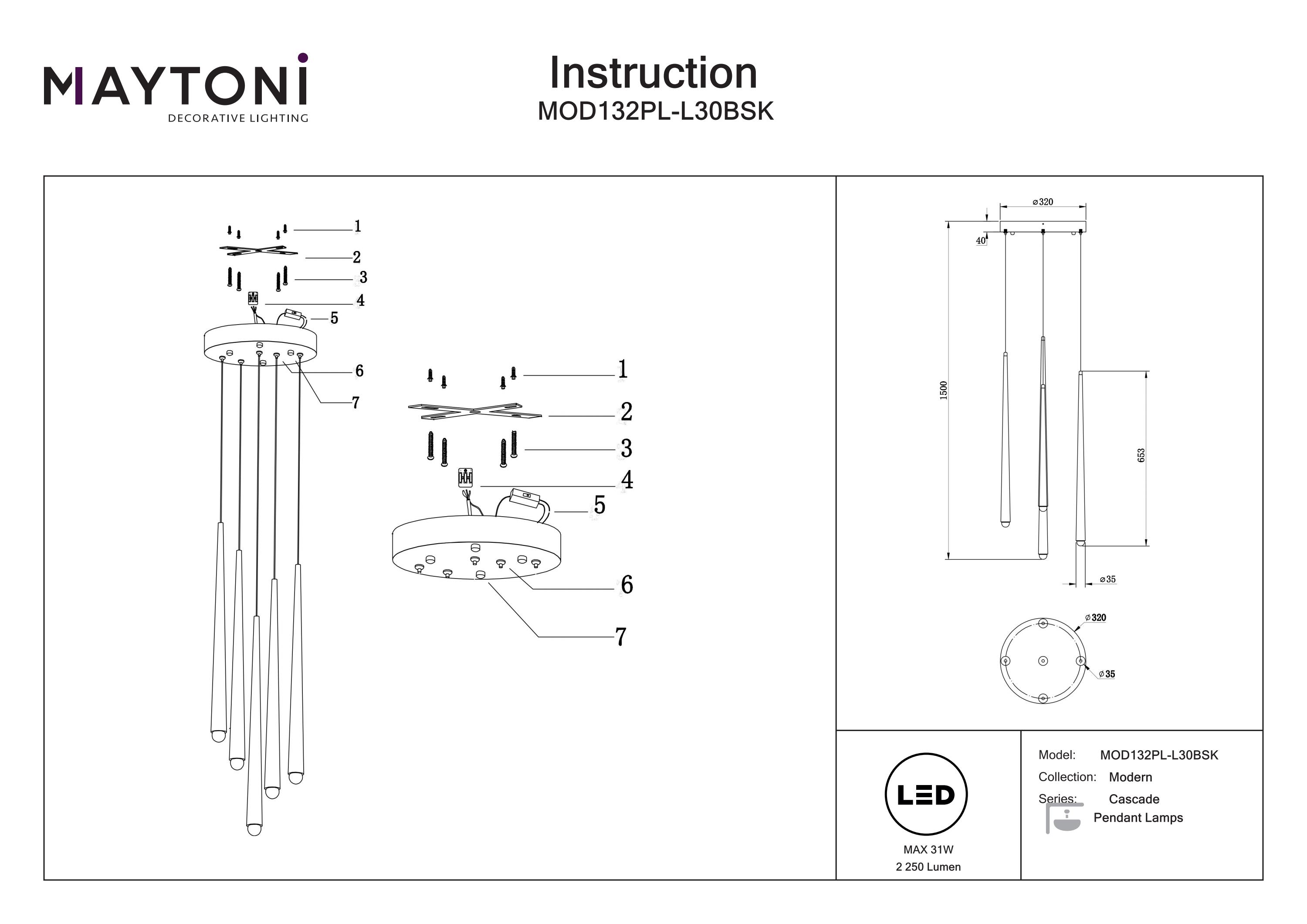 MAYTONI
DECORATIVE LIGHTING

Instruction
MOD132PL-L30BSK

1
2
3
4
5
6
7

1
2
3
4
5
6
7

⌀320
40
1500
653
⌀35

⌀320
⌀35

LED
MAX 31W
2 250 Lumen

Model: MOD132PL-L30BSK
Collection: Modern
Series: Cascade
Pendant Lamps