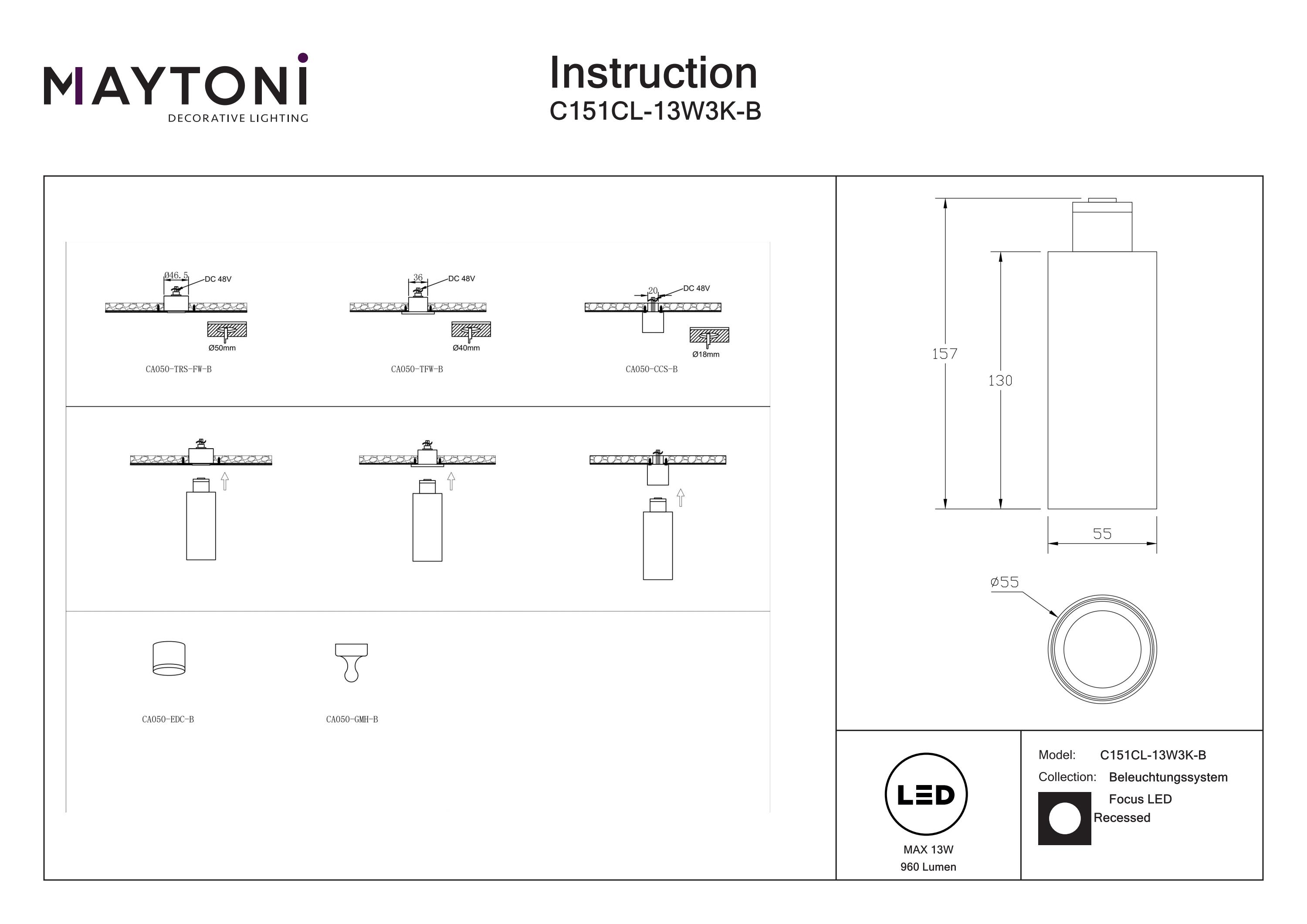 MAYTONI
DECORATIVE LIGHTING

Instruction
C151CL-13W3K-B

Ø46.5
DC 48V
Ø50mm
CA050-TRS-FW-B

36
DC 48V
Ø40mm
CA050-TFW-B

20
DC 48V
Ø18mm
CA050-CCS-B

CA050-EDC-B

CA050-GMH-B

157
130
55
Ø55

LED
MAX 13W
960 Lumen

Model: C151CL-13W3K-B
Collection: Beleuchtungssystem
Focus LED
Recessed