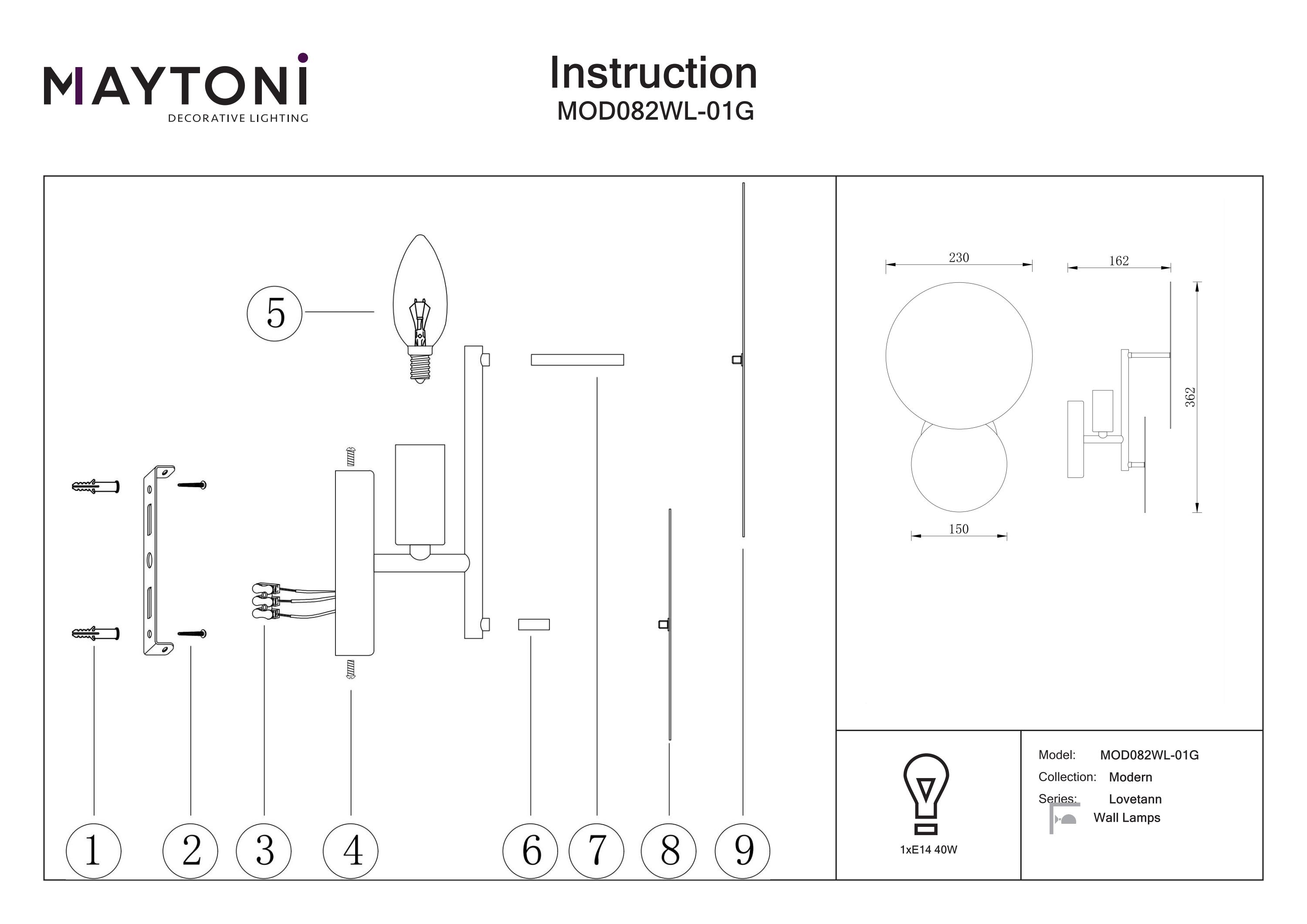 MAYTONI
DECORATIVE LIGHTING

Instruction
MOD082WL-01G

5

1 2 3 4 6 7 8 9

230
162
362
150

1xE14 40W

Model: MOD082WL-01G
Collection: Modern
Series: Lovetann
Wall Lamps