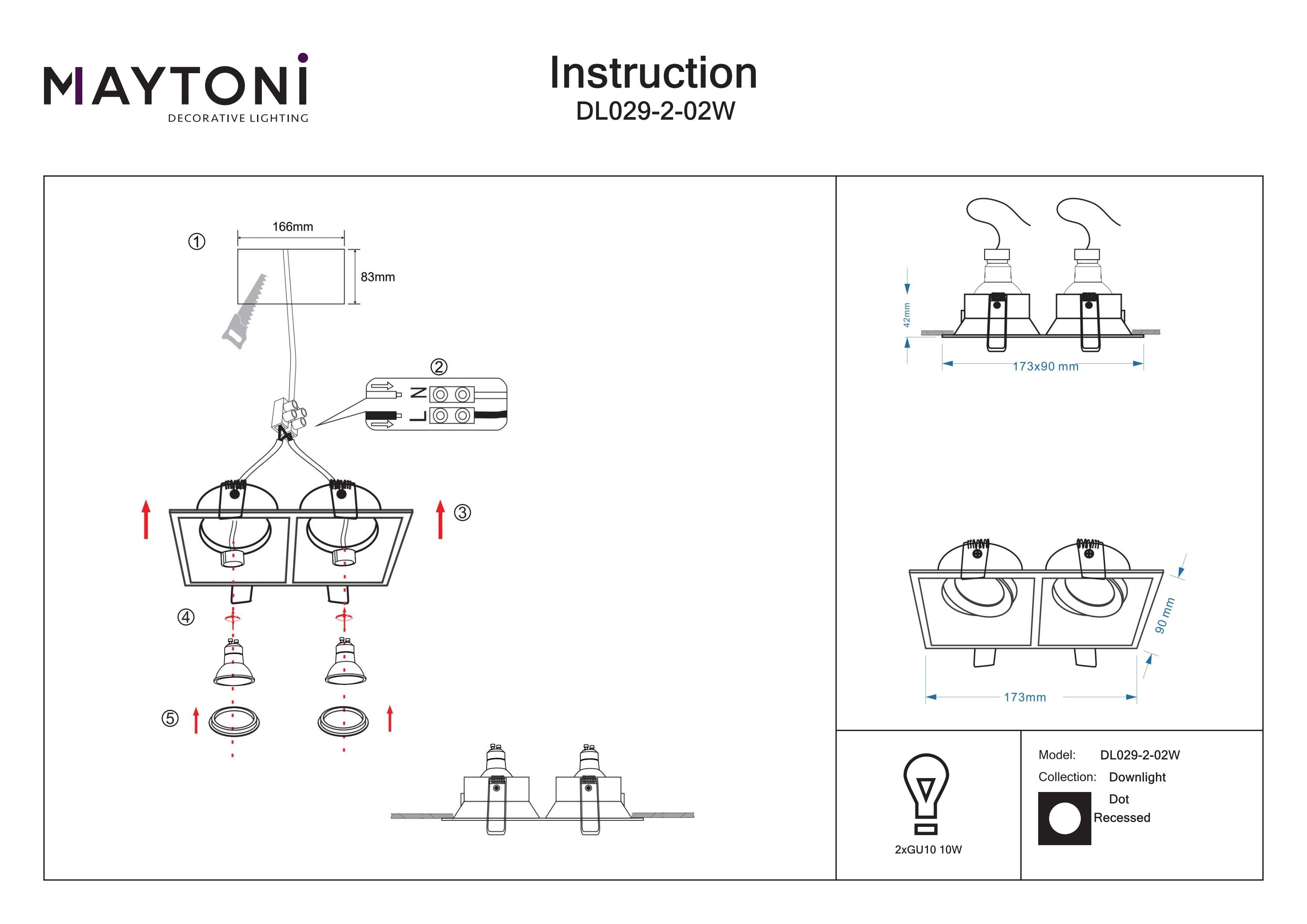 MAYTONI
DECORATIVE LIGHTING

Instruction
DL029-2-02W

①
166mm
83mm

②
N
L

③

④

⑤

42mm
173x90 mm

90 mm
173mm

2xGU10 10W

Model: DL029-2-02W
Collection: Downlight
Dot
Recessed