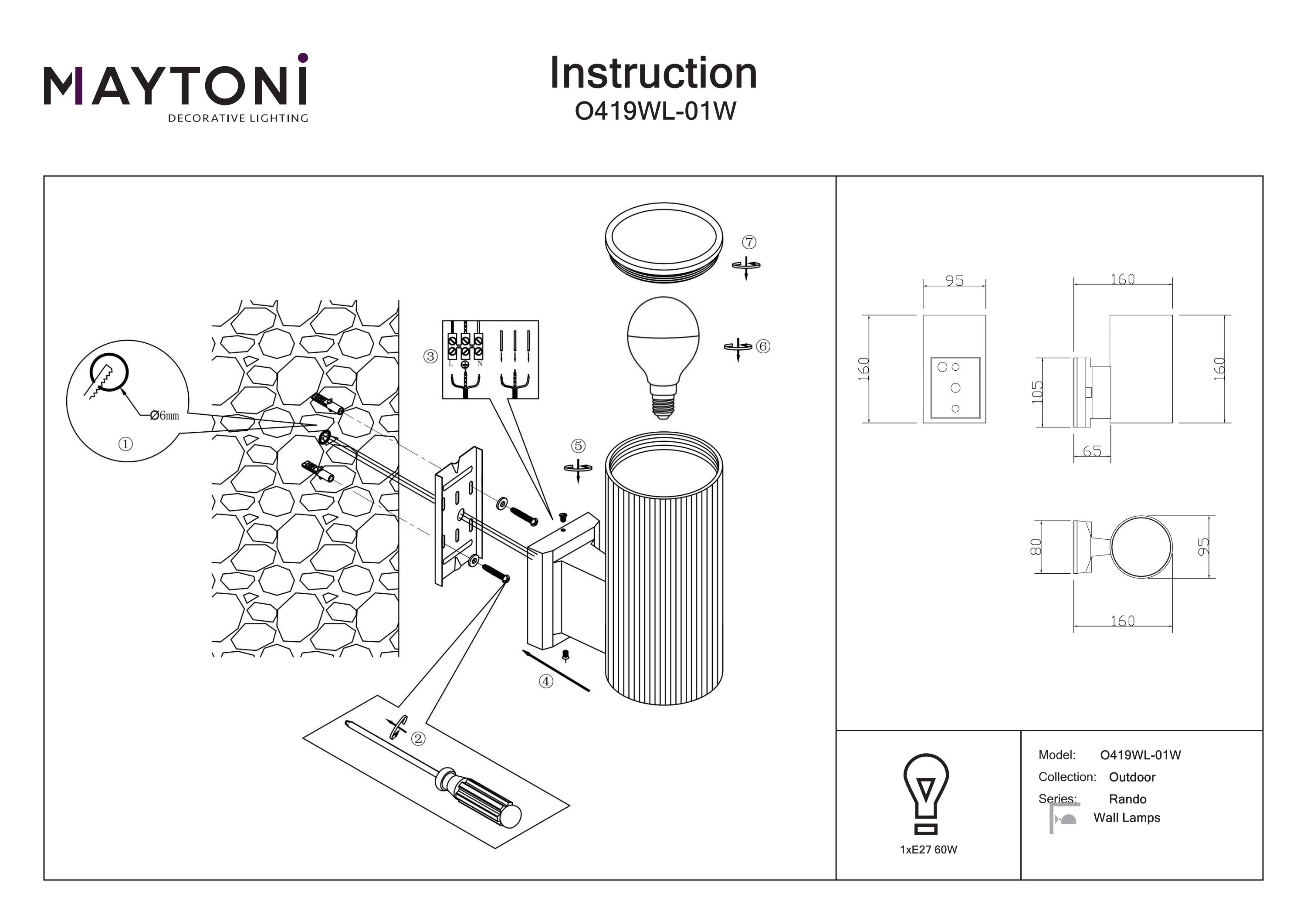 MAYTONI
DECORATIVE LIGHTING

Instruction
O419WL-01W

Ø6mm
①
②
③
L N
④
⑤
⑥
⑦

95
160
160
160
105
65
80
95
160

1xE27 60W

Model: O419WL-01W
Collection: Outdoor
Series: Rando
Wall Lamps